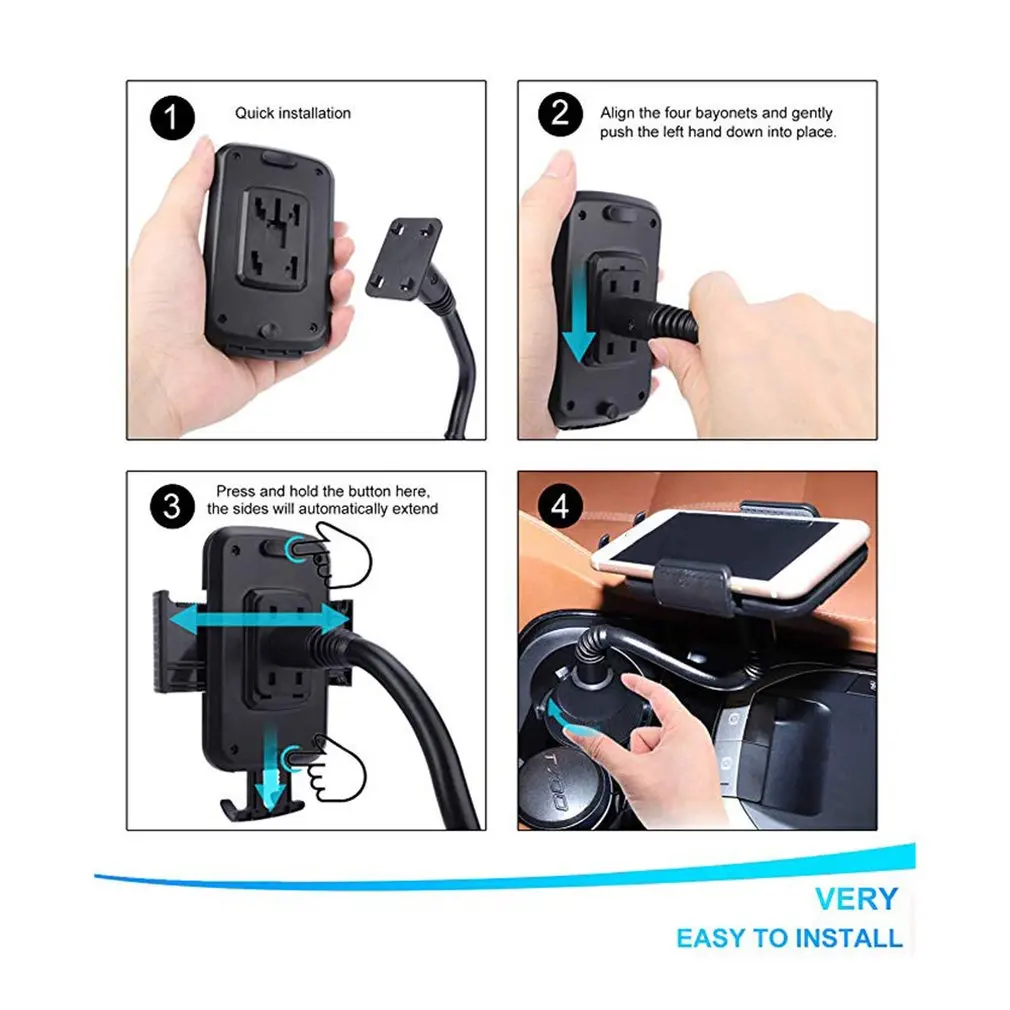 1
Quick installation

2
Align the four bayonets and gently push the left hand down into place.

3
Press and hold the button here, the sides will automatically extend

4

VERY
EASY TO INSTALL