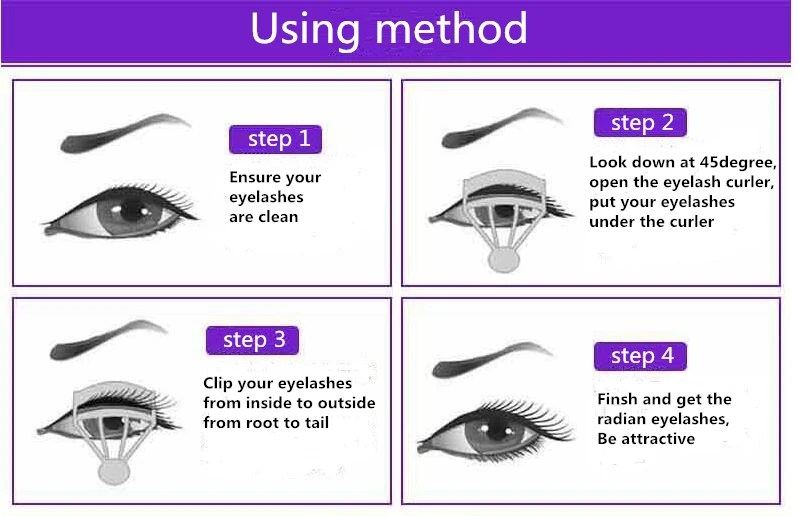 Using method

step 1

Ensure your eyelashes are clean

step 2

Look down at 45degree, open the eyelash curler, put your eyelashes under the curler

step 3

Clip your eyelashes from inside to outside from root to tail

step 4

Finsh and get the radian eyelashes, Be attractive