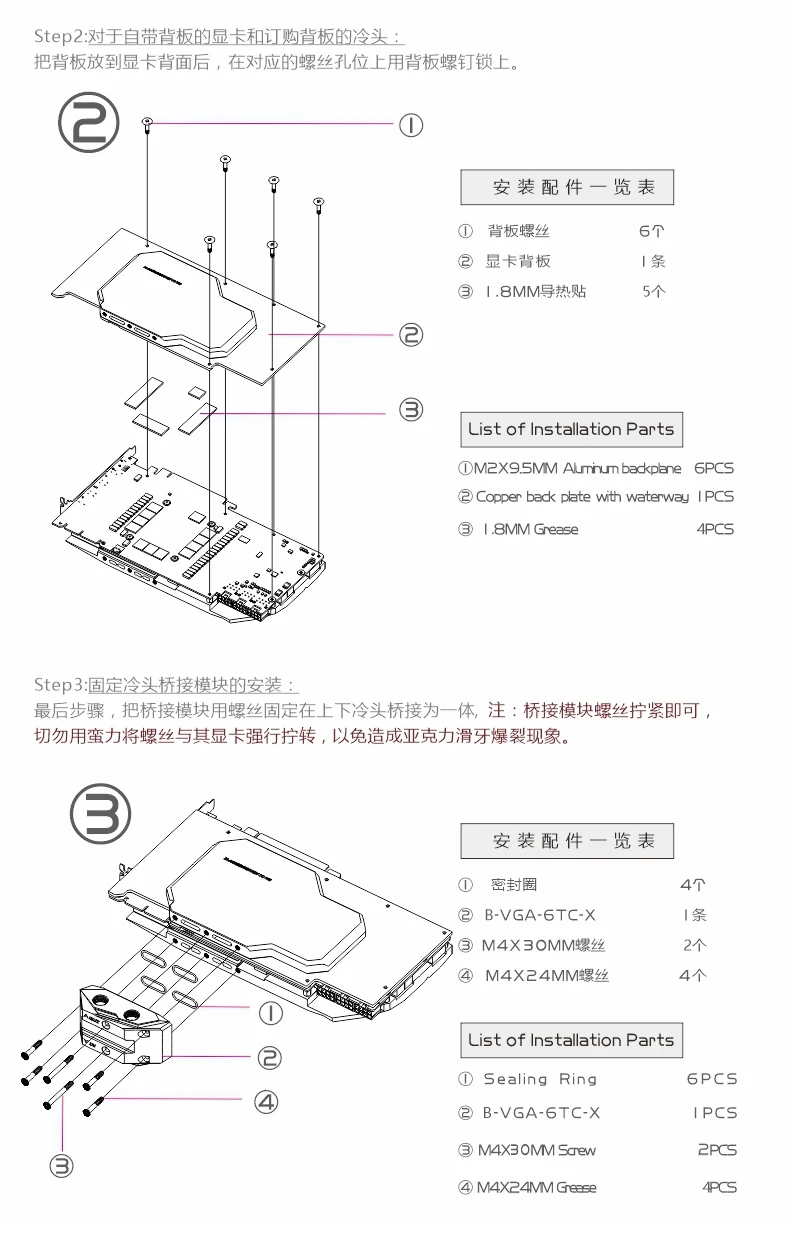 Step2:对于自带背板的显卡和订购背板的冷头：
把背板放到显卡背面后，在对应的螺丝孔位上用背板螺钉锁上。

②

①

②

③

安装配件一览表

| | | |
|---|---|---|
| ① | 背板螺丝 | 6个 |
| ② | 显卡背板 | 1条 |
| ③ | 1.8MM导热贴 | 5个 |

List of Installation Parts

| | | |
|---|---|---|
| ① | M2X9.5MM Aluminum backplane | 6PCS |
| ② | Copper back plate with waterway | 1PCS |
| ③ | 1.8MM Grease | 4PCS |

Step3:固定冷头桥接模块的安装：
最后步骤，把桥接模块用螺丝固定在上下冷头桥接为一体, 注：桥接模块螺丝拧紧即可，切勿用蛮力将螺丝与其显卡强行拧转，以免造成亚克力滑牙爆裂现象。

③

①

②

④

③

安装配件一览表

| | | |
|---|---|---|
| ① | 密封圈 | 4个 |
| ② | B-VGA-6TC-X | 1条 |
| ③ | M4X30MM螺丝 | 2个 |
| ④ | M4X24MM螺丝 | 4个 |

List of Installation Parts

| | | |
|---|---|---|
| ① | Sealing Ring | 6PCS |
| ② | B-VGA-6TC-X | 1PCS |
| ③ | M4X30MM Screw | 2PCS |
| ④ | M4X24MM Grease | 4PCS |