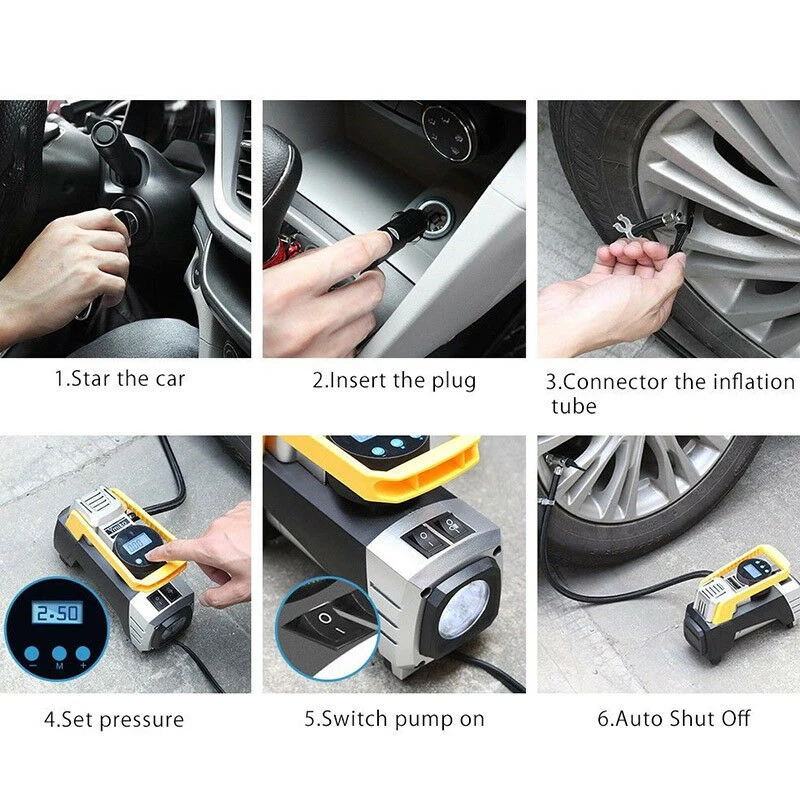 1.Star the car

2.Insert the plug

3.Connector the inflation tube

2.50

−
M
+

O −

4.Set pressure

5.Switch pump on

6.Auto Shut Off