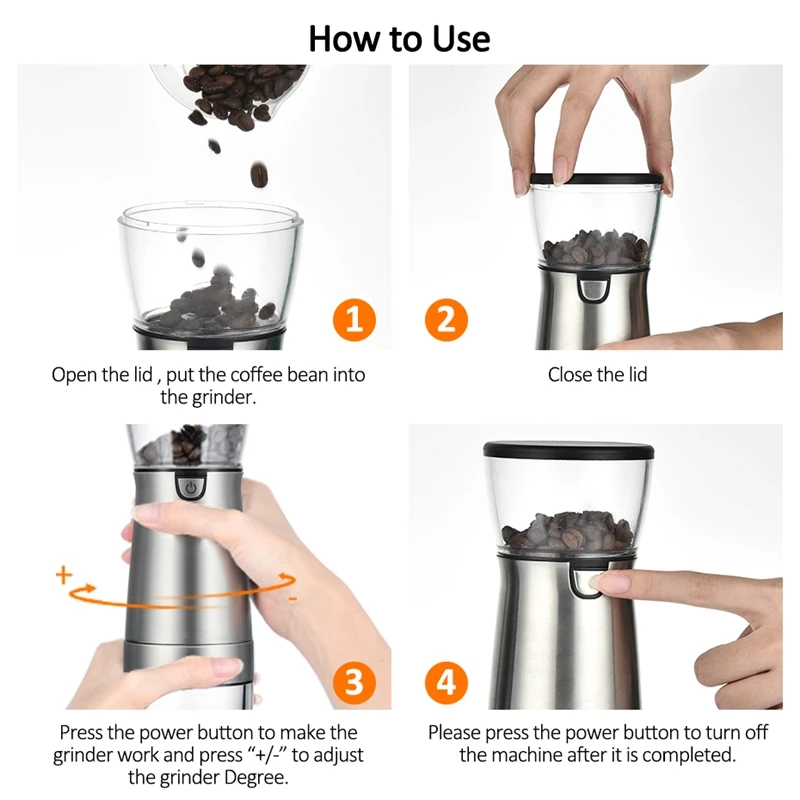 How to Use

1

Open the lid , put the coffee bean into the grinder.

2

Close the lid

+

-

3

Press the power button to make the grinder work and press “+/-” to adjust the grinder Degree.

4

Please press the power button to turn off the machine after it is completed.