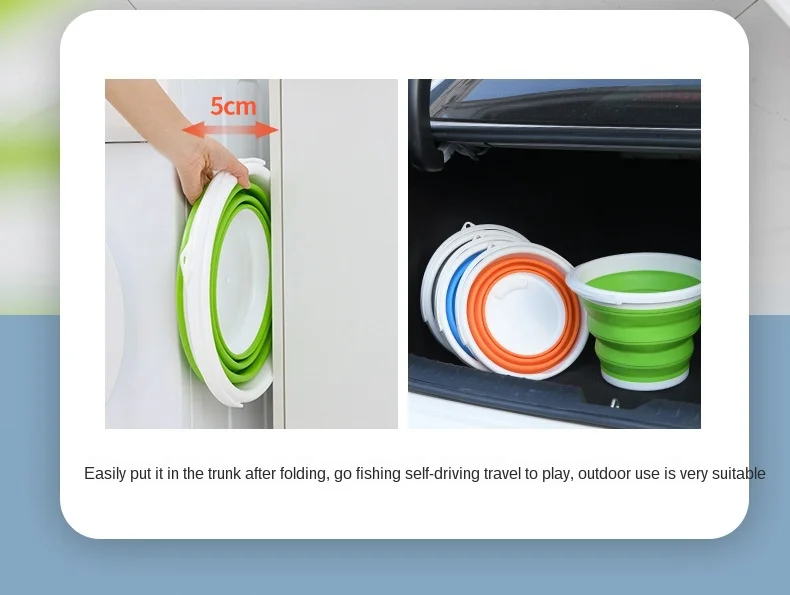 5cm

Easily put it in the trunk after folding, go fishing self-driving travel to play, outdoor use is very suitable