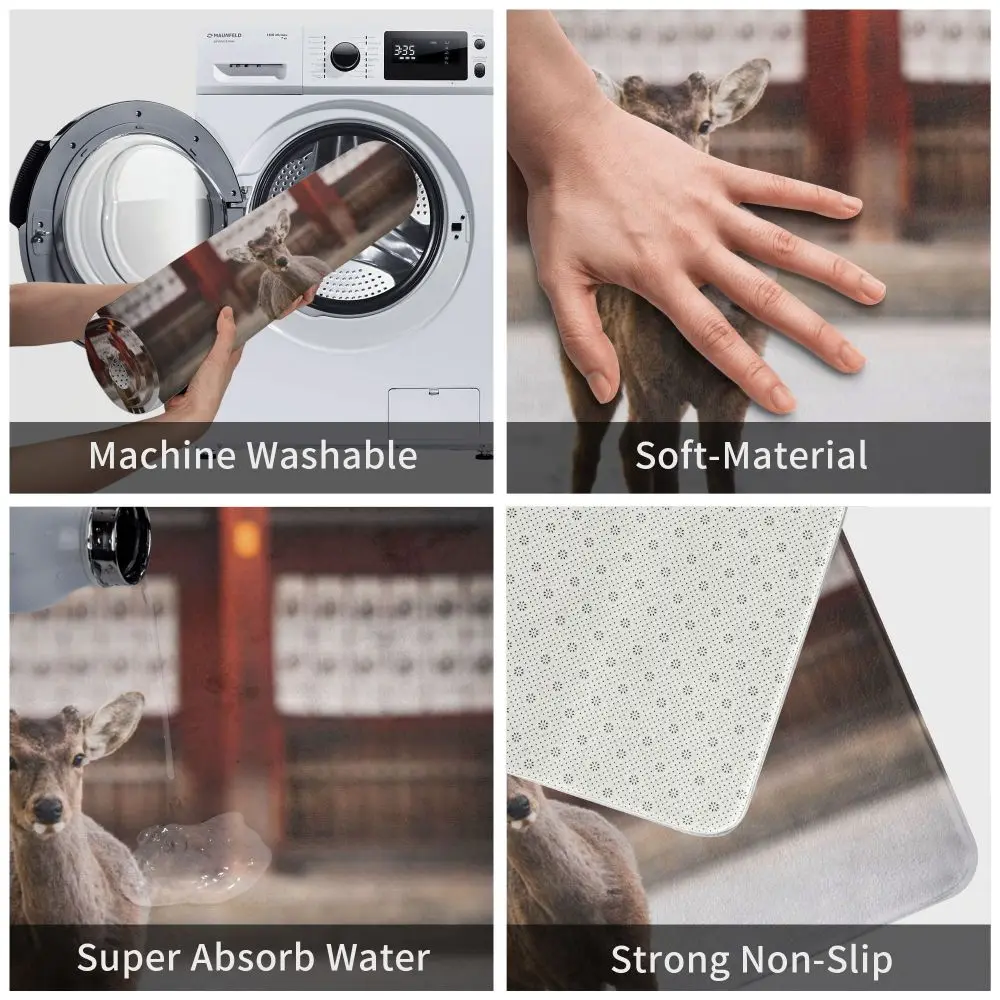 MAUNFELD

3:35

Machine Washable

Soft-Material

Super Absorb Water

Strong Non-Slip