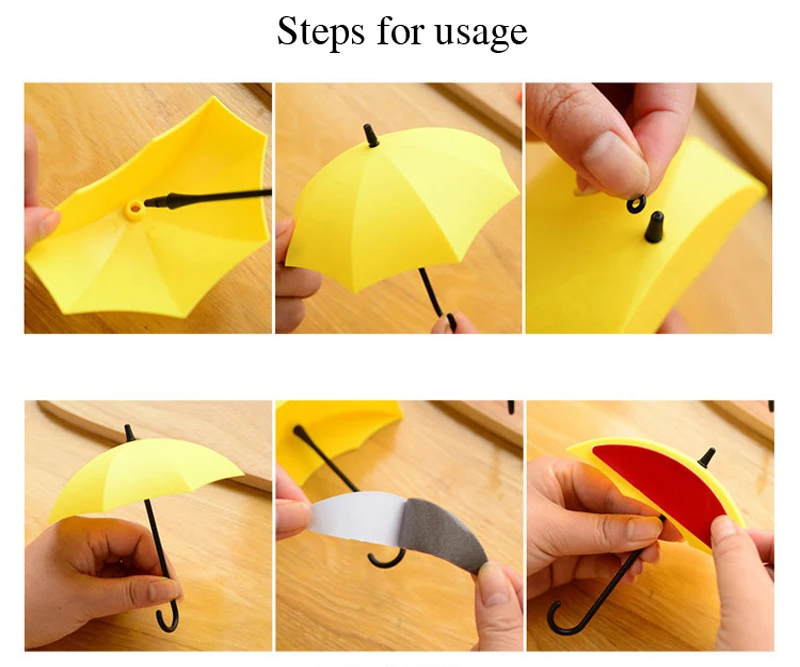 Steps for usage