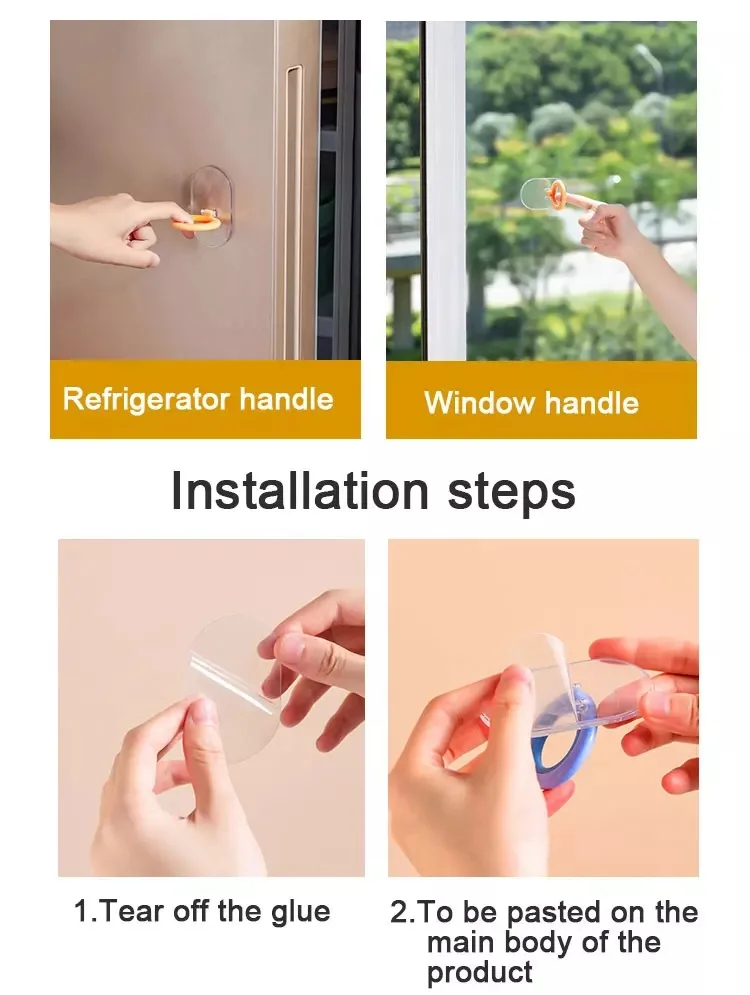 Refrigerator handle

Window handle

Installation steps

1.Tear off the glue

2.To be pasted on the main body of the product