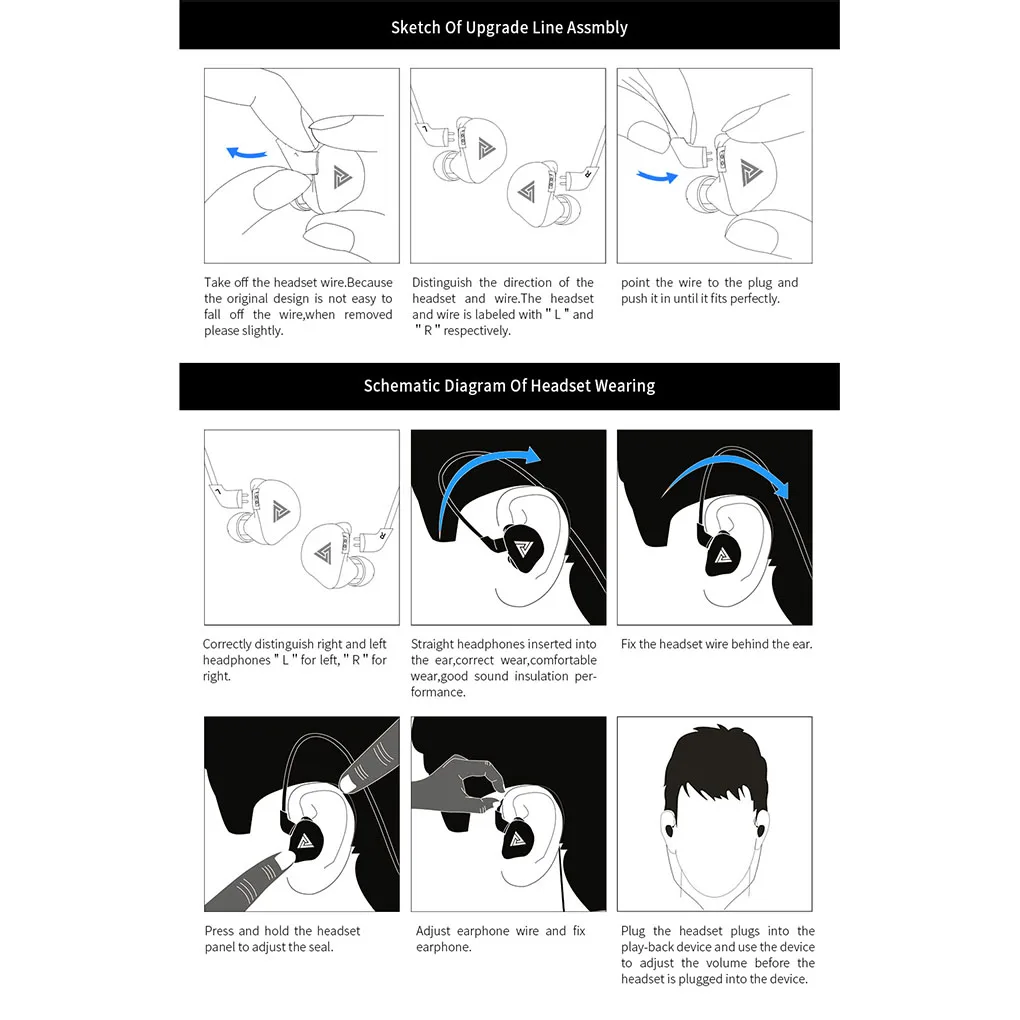 Sketch Of Upgrade Line Assmbly

L

R

Take off the headset wire.Because the original design is not easy to fall off the wire,when removed please slightly.

Distinguish the direction of the headset and wire.The headset and wire is labeled with " L " and " R " respectively.

point the wire to the plug and push it in until it fits perfectly.

Schematic Diagram Of Headset Wearing

L

R

Correctly distinguish right and left headphones " L " for left, " R " for right.

Straight headphones inserted into the ear,correct wear,comfortable wear,good sound insulation performance.

Fix the headset wire behind the ear.

Press and hold the headset panel to adjust the seal.

Adjust earphone wire and fix earphone.

Plug the headset plugs into the play-back device and use the device to adjust the volume before the headset is plugged into the device.