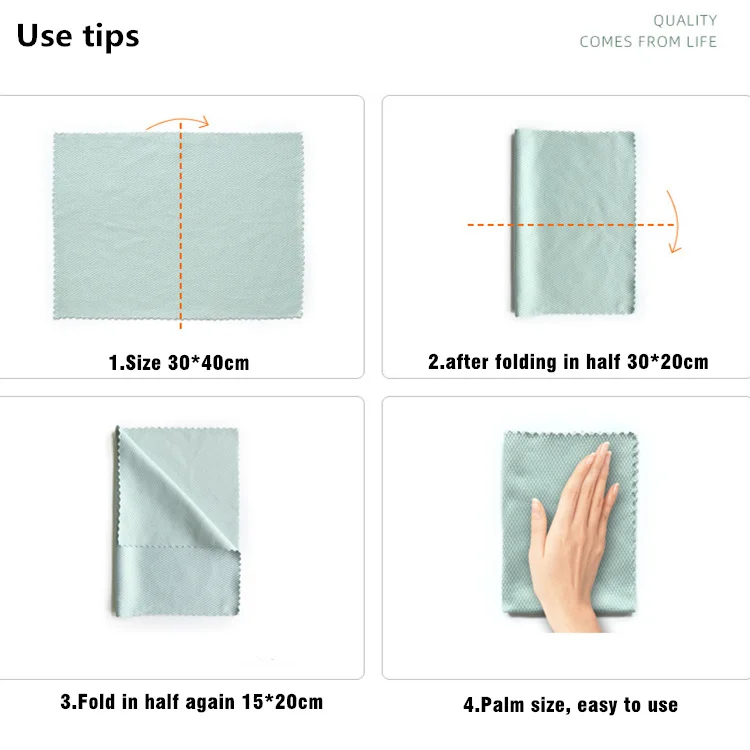 Use tips

QUALITY
COMES FROM LIFE

1.Size 30*40cm

2.after folding in half 30*20cm

3.Fold in half again 15*20cm

4.Palm size, easy to use