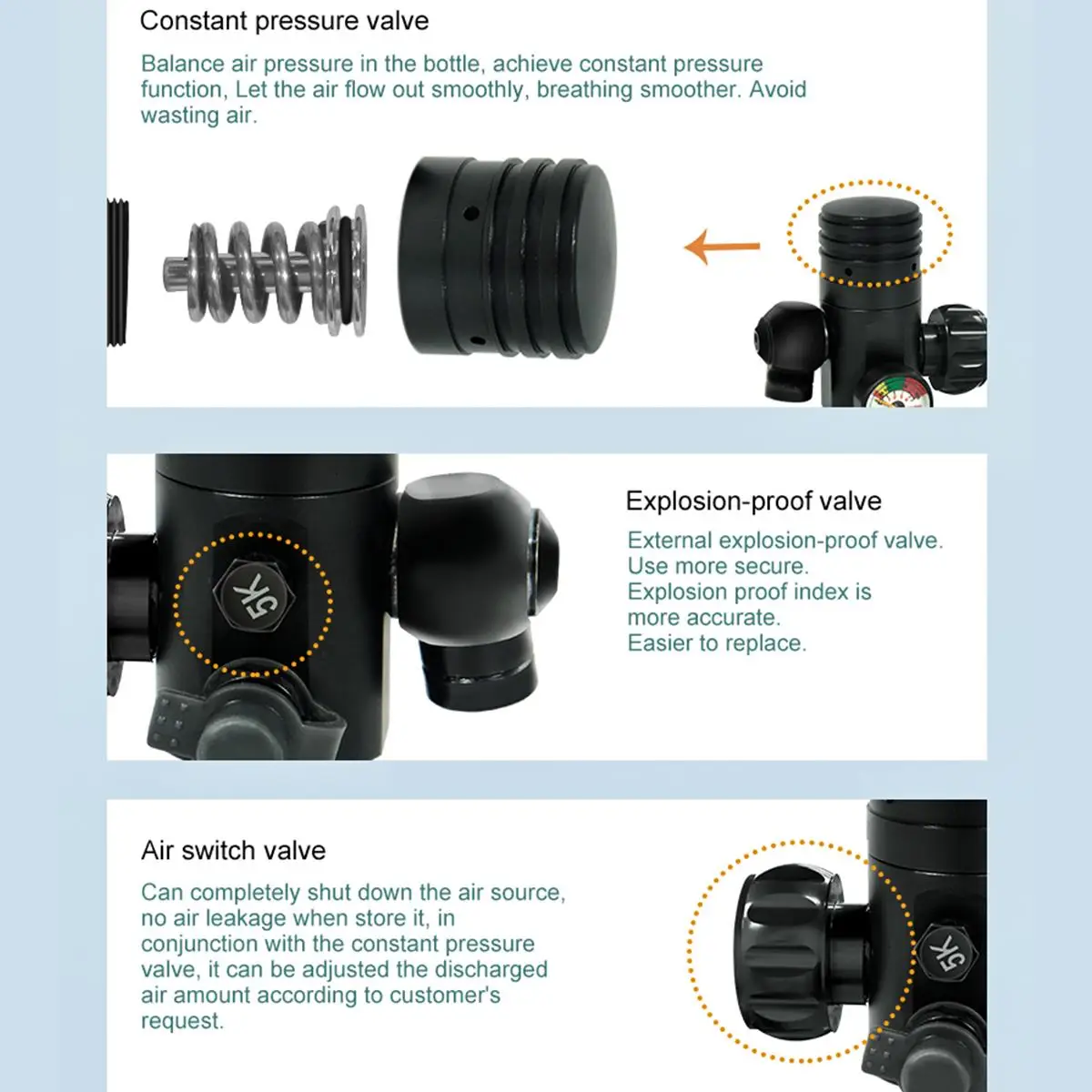 Constant pressure valve

Balance air pressure in the bottle, achieve constant pressure function, Let the air flow out smoothly, breathing smoother. Avoid wasting air.

5K

Explosion-proof valve

External explosion-proof valve.
Use more secure.
Explosion proof index is more accurate.
Easier to replace.

Air switch valve

Can completely shut down the air source, no air leakage when store it, in conjunction with the constant pressure valve, it can be adjusted the discharged air amount according to customer's request.

5K