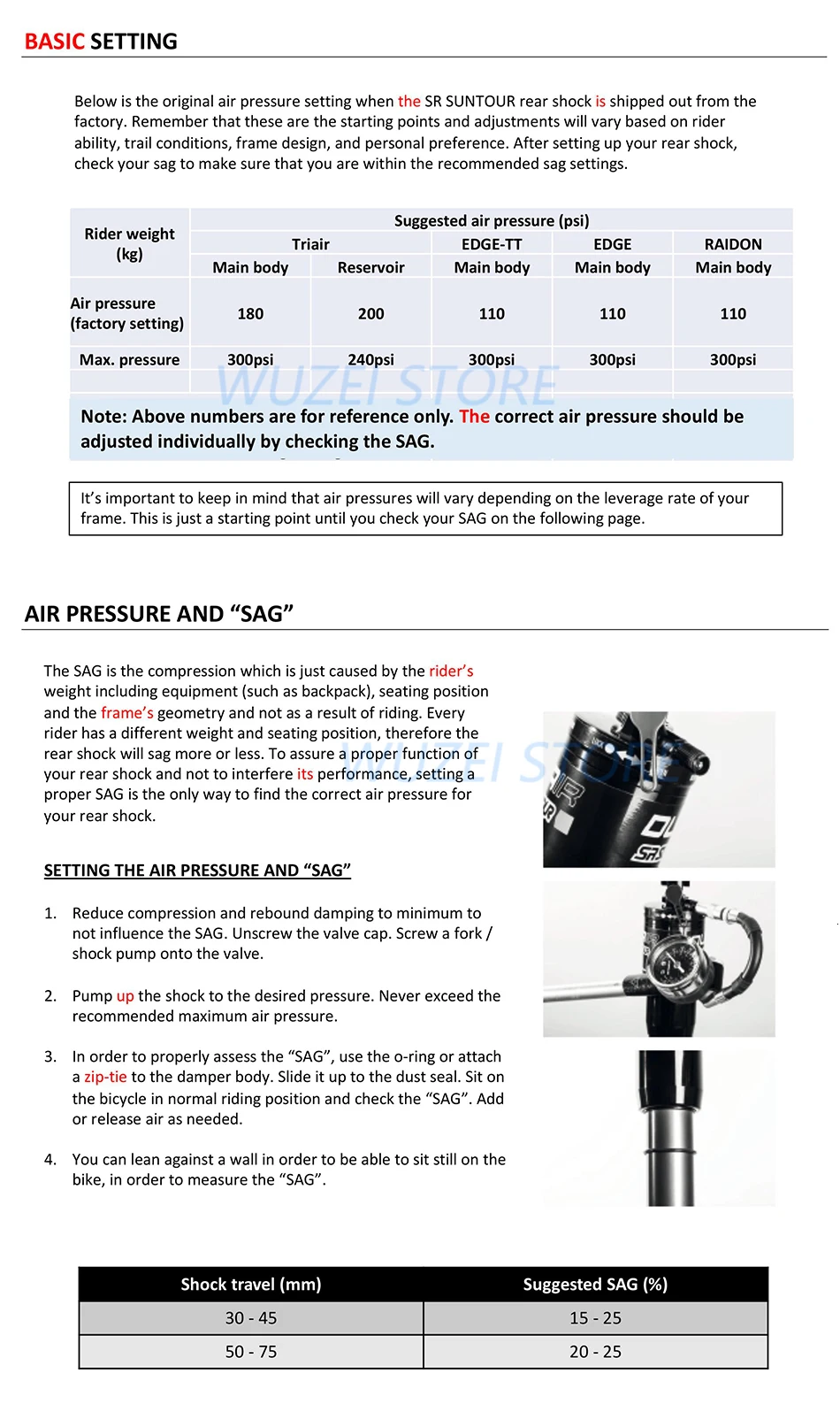 BASIC SETTING

Below is the original air pressure setting when the SR SUNTOUR rear shock is shipped out from the factory. Remember that these are the starting points and adjustments will vary based on rider ability, trail conditions, frame design, and personal preference. After setting up your rear shock, check your sag to make sure that you are within the recommended sag settings.

| Rider weight (kg) | Suggested air pressure (psi) | | | | |
|---|---|---|---|---|---|
| | Triair | | EDGE-TT | EDGE | RAIDON |
| | Main body | Reservoir | Main body | Main body | Main body |
| Air pressure (factory setting) | 180 | 200 | 110 | 110 | 110 |
| Max. pressure | 300psi | 240psi | 300psi | 300psi | 300psi |

WUZEI STORE

Note: Above numbers are for reference only. The correct air pressure should be adjusted individually by checking the SAG.

It's important to keep in mind that air pressures will vary depending on the leverage rate of your frame. This is just a starting point until you check your SAG on the following page.

AIR PRESSURE AND "SAG"

The SAG is the compression which is just caused by the rider's weight including equipment (such as backpack), seating position and the frame's geometry and not as a result of riding. Every rider has a different weight and seating position, therefore the rear shock will sag more or less. To assure a proper function of your rear shock and not to interfere its performance, setting a proper SAG is the only way to find the correct air pressure for your rear shock.

WUZEI STORE

SETTING THE AIR PRESSURE AND "SAG"

1. Reduce compression and rebound damping to minimum to not influence the SAG. Unscrew the valve cap. Screw a fork / shock pump onto the valve.

2. Pump up the shock to the desired pressure. Never exceed the recommended maximum air pressure.

3. In order to properly assess the "SAG", use the o-ring or attach a zip-tie to the damper body. Slide it up to the dust seal. Sit on the bicycle in normal riding position and check the "SAG". Add or release air as needed.

4. You can lean against a wall in order to be able to sit still on the bike, in order to measure the "SAG".

| Shock travel (mm) | Suggested SAG (%) |
|---|---|
| 30 - 45 | 15 - 25 |
| 50 - 75 | 20 - 25 |