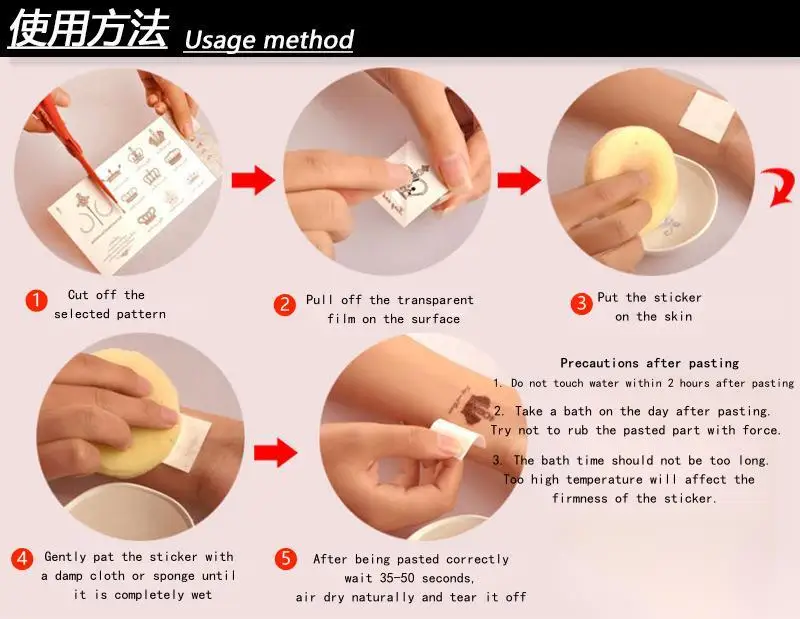 使用方法 Usage method

1 Cut off the selected pattern

2 Pull off the transparent film on the surface

3 Put the sticker on the skin

4 Gently pat the sticker with a damp cloth or sponge until it is completely wet

5 After being pasted correctly wait 35-50 seconds, air dry naturally and tear it off

Precautions after pasting

1. Do not touch water within 2 hours after pasting

2. Take a bath on the day after pasting. Try not to rub the pasted part with force.

3. The bath time should not be too long. Too high temperature will affect the firmness of the sticker.