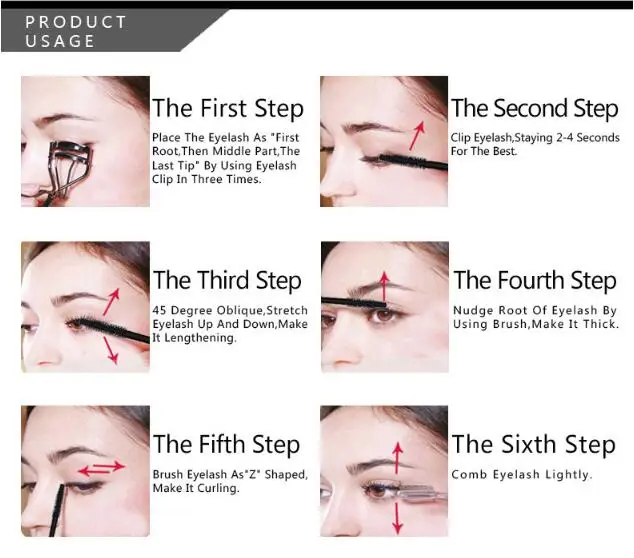 PRODUCT USAGE

The First Step

Place The Eyelash As "First Root,Then Middle Part,The Last Tip" By Using Eyelash Clip In Three Times.

The Second Step

Clip Eyelash,Staying 2-4 Seconds For The Best.

The Third Step

45 Degree Oblique,Stretch Eyelash Up And Down,Make It Lengthening.

The Fourth Step

Nudge Root Of Eyelash By Using Brush,Make It Thick.

The Fifth Step

Brush Eyelash As"Z" Shaped, Make It Curling.

The Sixth Step

Comb Eyelash Lightly.