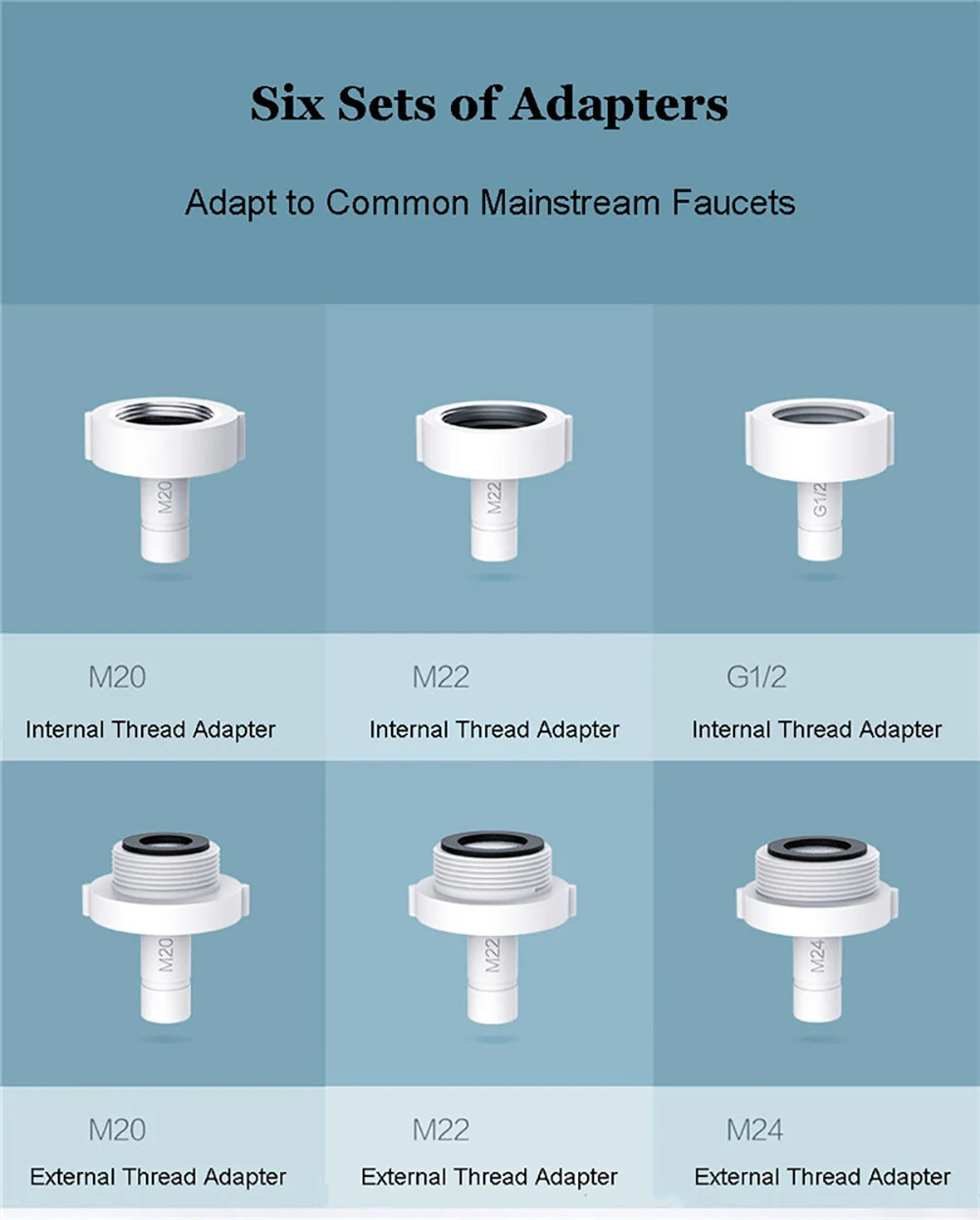 Six Sets of Adapters

Adapt to Common Mainstream Faucets

M20

M22

G1/2

M20
Internal Thread Adapter

M22
Internal Thread Adapter

G1/2
Internal Thread Adapter

M20

M22

M24

M20
External Thread Adapter

M22
External Thread Adapter

M24
External Thread Adapter