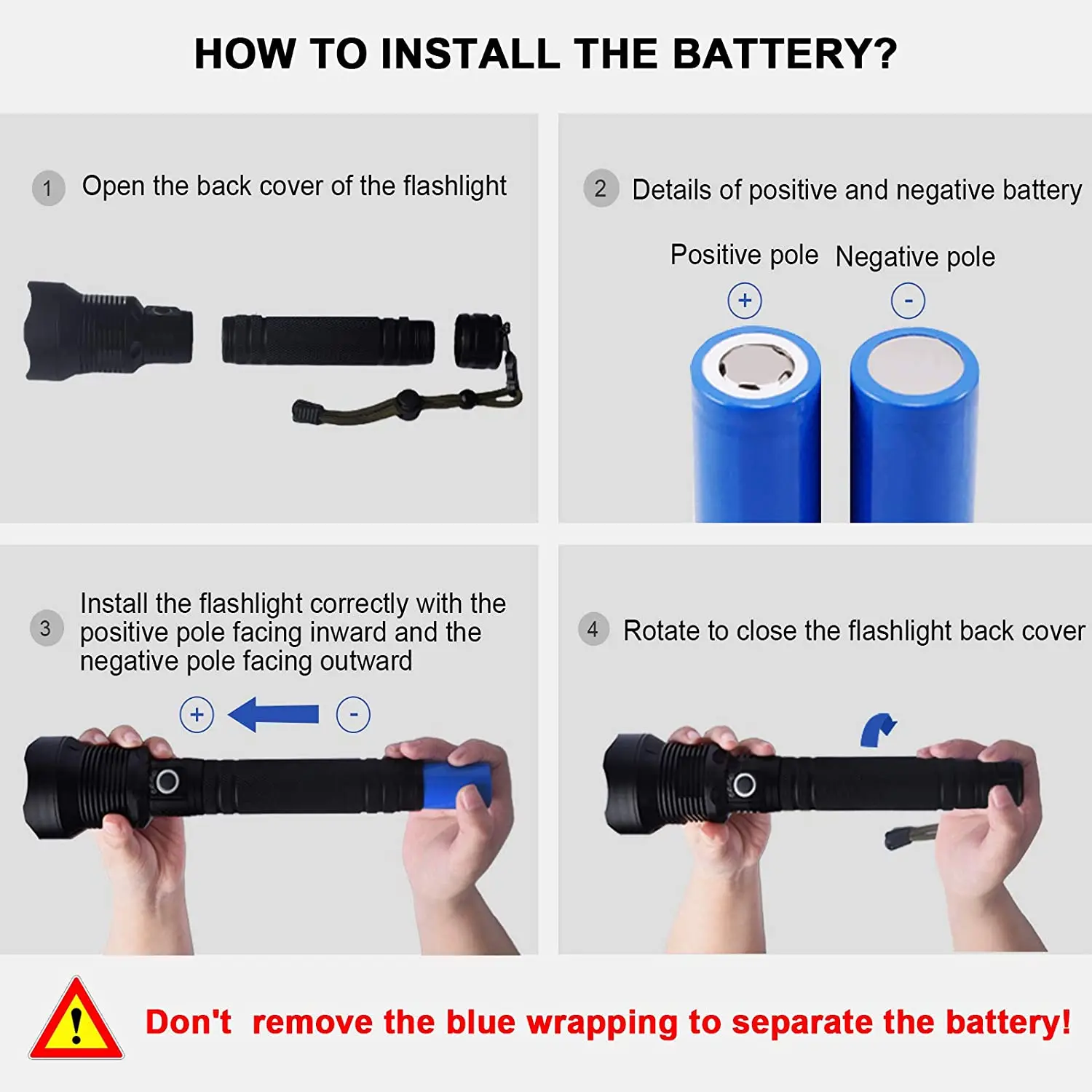 HOW TO INSTALL THE BATTERY?

1 Open the back cover of the flashlight

2 Details of positive and negative battery

Positive pole Negative pole

+ -

3 Install the flashlight correctly with the positive pole facing inward and the negative pole facing outward

+ -

4 Rotate to close the flashlight back cover

!

Don't remove the blue wrapping to separate the battery!