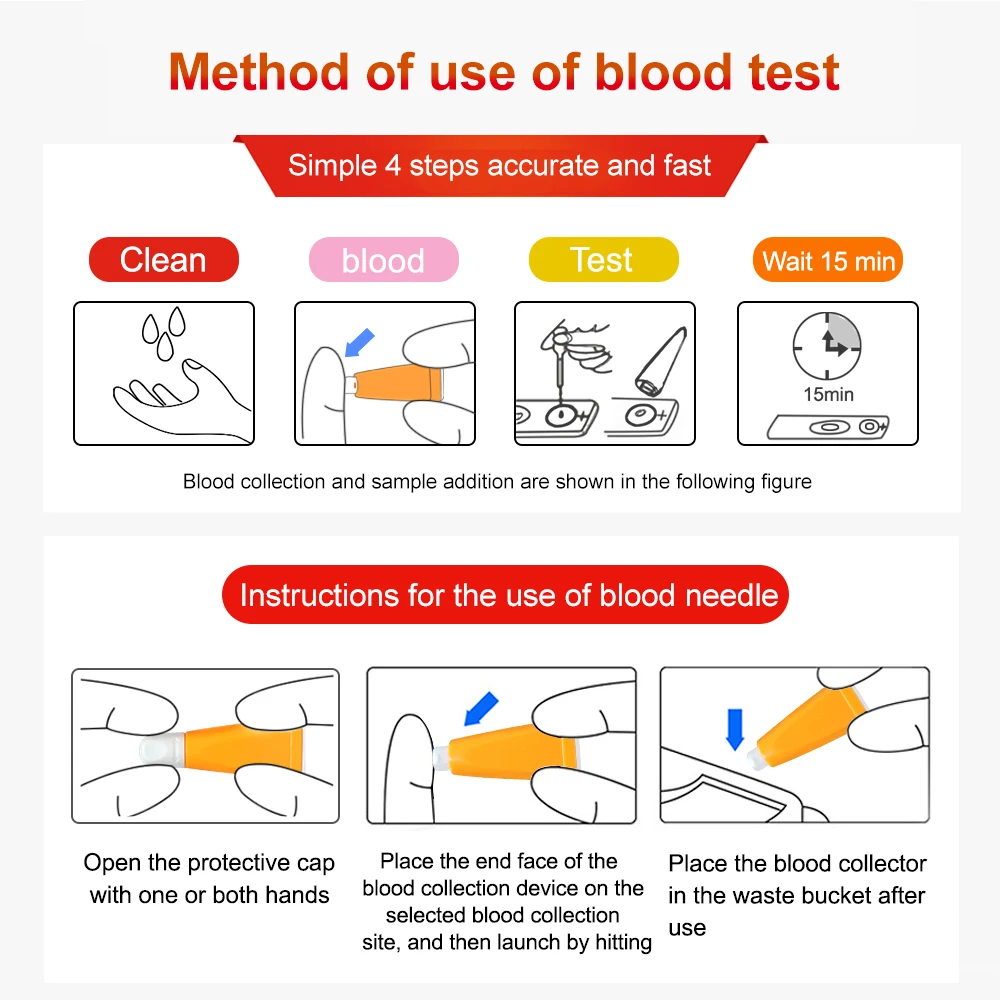 Method of use of blood test

Simple 4 steps accurate and fast

Clean

blood

Test

Wait 15 min

15min

Blood collection and sample addition are shown in the following figure

Instructions for the use of blood needle

Open the protective cap with one or both hands

Place the end face of the blood collection device on the selected blood collection site, and then launch by hitting

Place the blood collector in the waste bucket after use