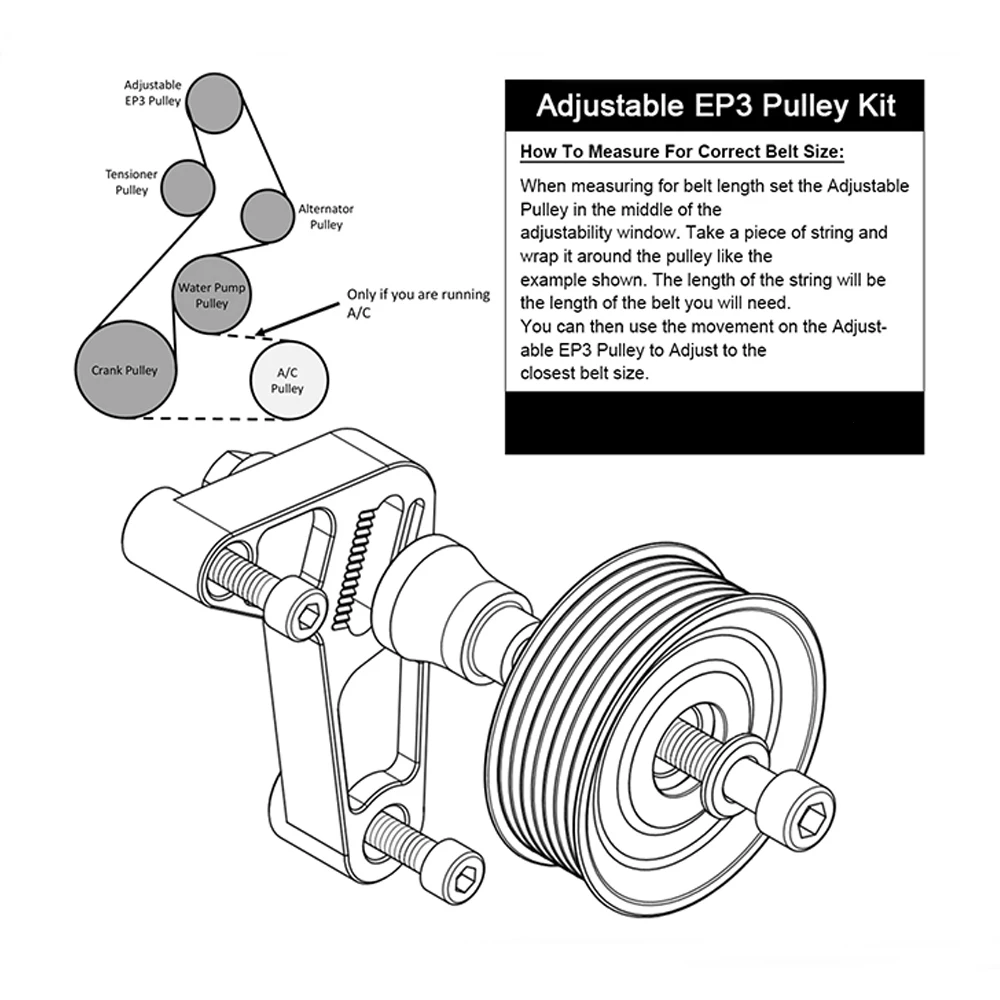 Adjustable EP3 Pulley

Tensioner Pulley

Alternator Pulley

Water Pump Pulley

Only if you are running A/C

Crank Pulley

A/C Pulley

Adjustable EP3 Pulley Kit

How To Measure For Correct Belt Size:

When measuring for belt length set the Adjustable Pulley in the middle of the adjustability window. Take a piece of string and wrap it around the pulley like the example shown. The length of the string will be the length of the belt you will need.
You can then use the movement on the Adjustable EP3 Pulley to Adjust to the closest belt size.