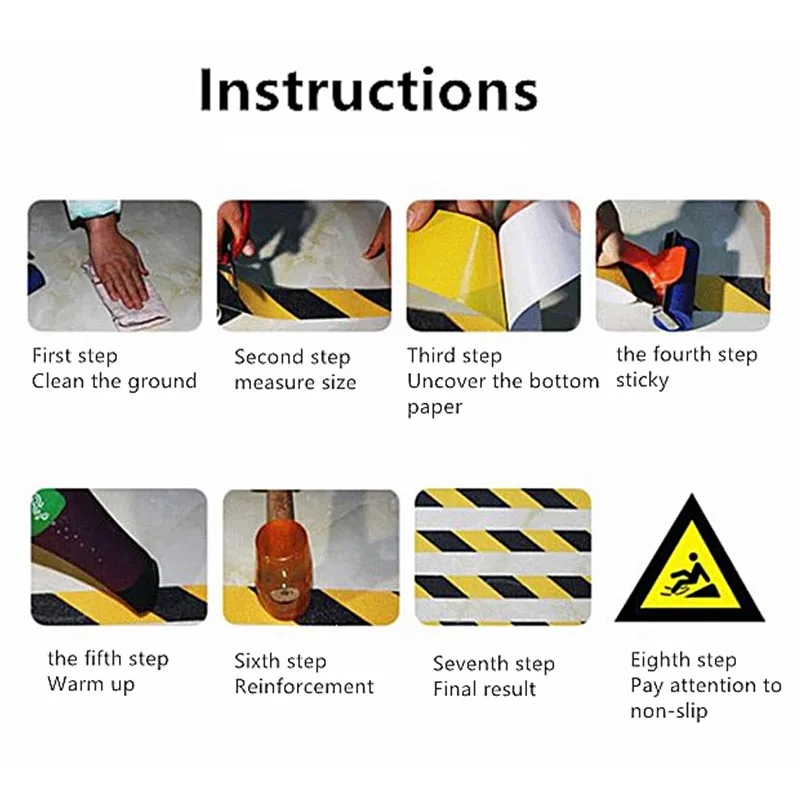 Instructions

First step
Clean the ground

Second step
measure size

Third step
Uncover the bottom paper

the fourth step
sticky

the fifth step
Warm up

Sixth step
Reinforcement

Seventh step
Final result

Eighth step
Pay attention to non-slip