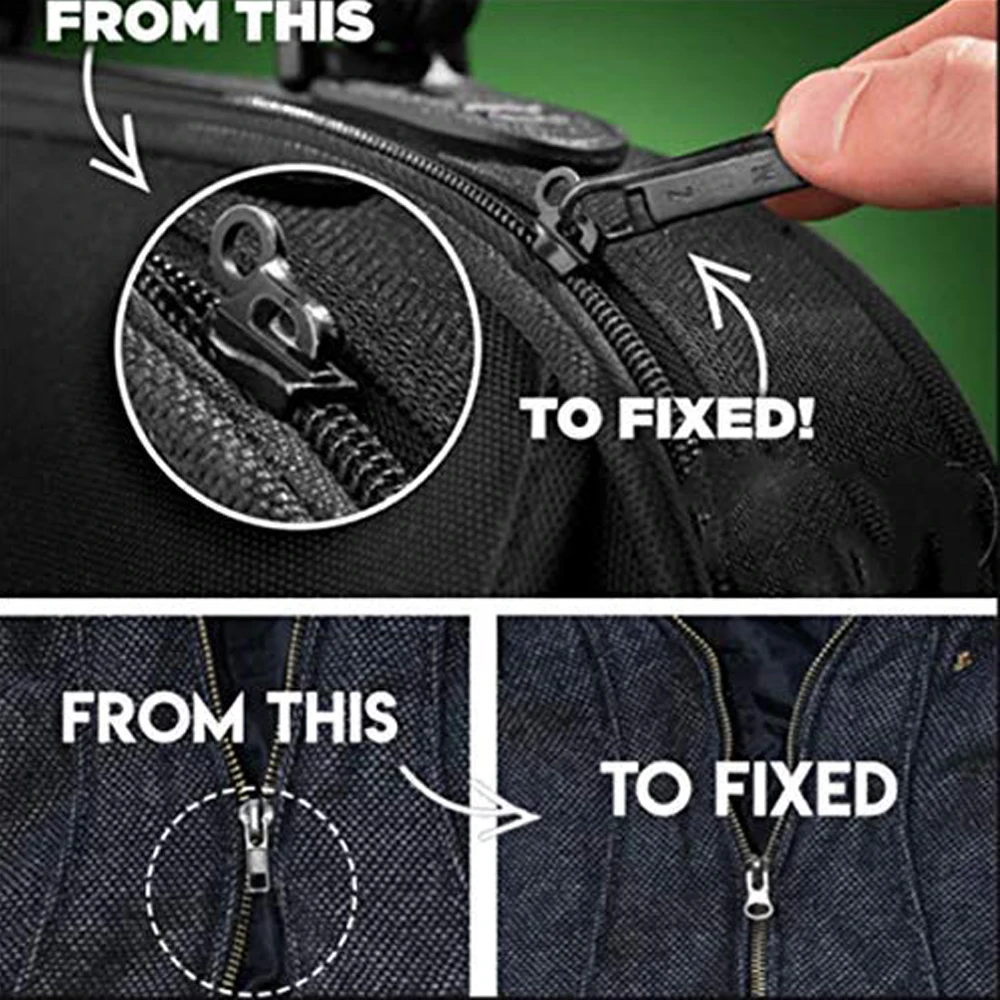 FROM THIS

TO FIXED!

FROM THIS

TO FIXED