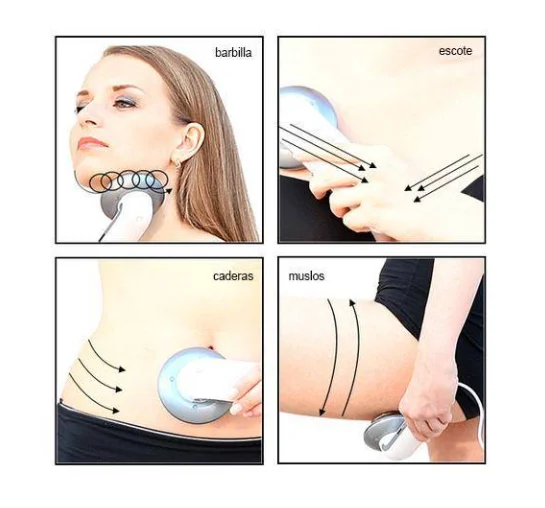 barbilla

escote

caderas

muslos