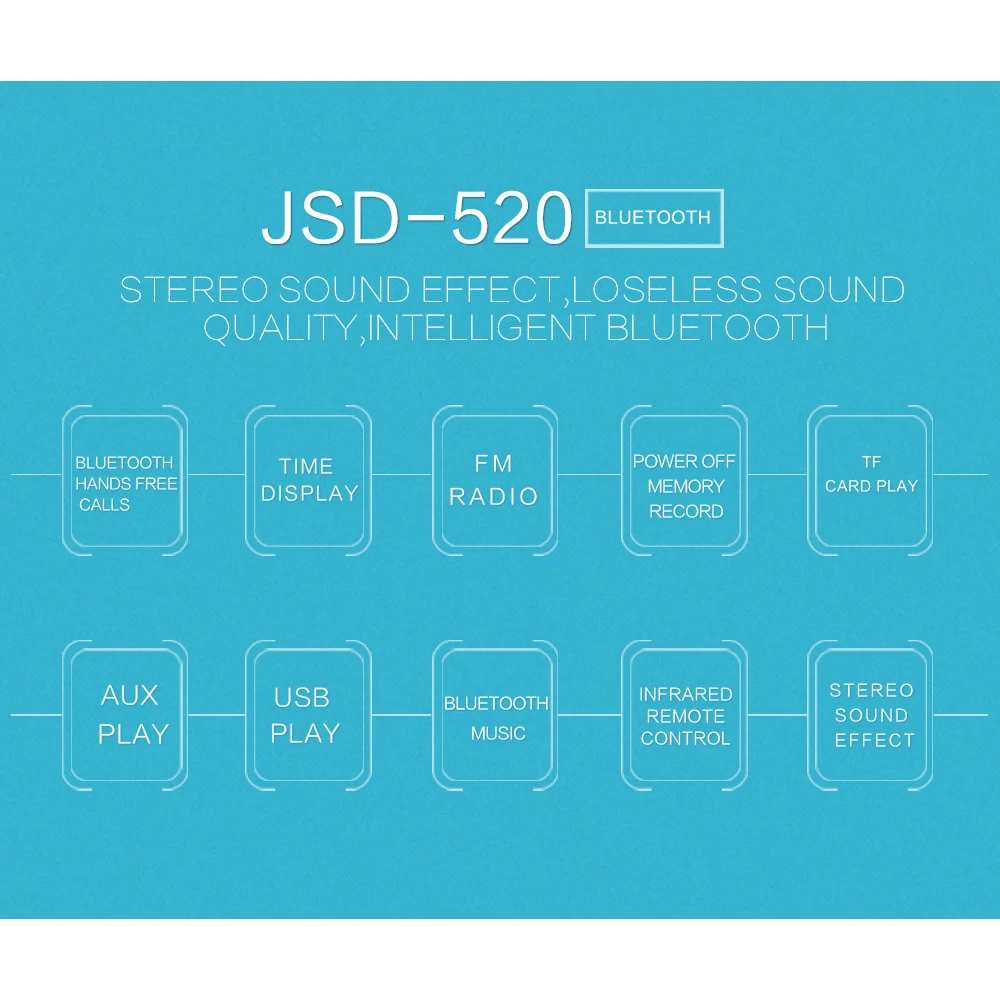 JSD-520 BLUETOOTH

STEREO SOUND EFFECT,LOSELESS SOUND QUALITY,INTELLIGENT BLUETOOTH

BLUETOOTH
HANDS FREE
CALLS

TIME
DISPLAY

FM
RADIO

POWER OFF
MEMORY
RECORD

TF
CARD PLAY

AUX
PLAY

USB
PLAY

BLUETOOTH
MUSIC

INFRARED
REMOTE
CONTROL

STEREO
SOUND
EFFECT