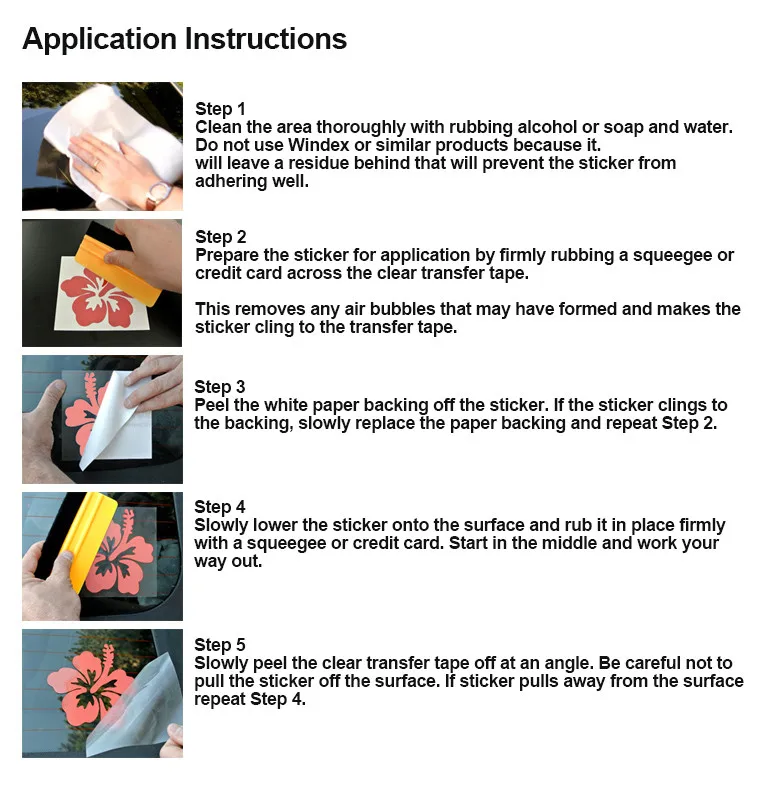 Application Instructions

Step 1
Clean the area thoroughly with rubbing alcohol or soap and water. Do not use Windex or similar products because it. will leave a residue behind that will prevent the sticker from adhering well.

Step 2
Prepare the sticker for application by firmly rubbing a squeegee or credit card across the clear transfer tape.

This removes any air bubbles that may have formed and makes the sticker cling to the transfer tape.

Step 3
Peel the white paper backing off the sticker. If the sticker clings to the backing, slowly replace the paper backing and repeat Step 2.

Step 4
Slowly lower the sticker onto the surface and rub it in place firmly with a squeegee or credit card. Start in the middle and work your way out.

Step 5
Slowly peel the clear transfer tape off at an angle. Be careful not to pull the sticker off the surface. If sticker pulls away from the surface repeat Step 4.