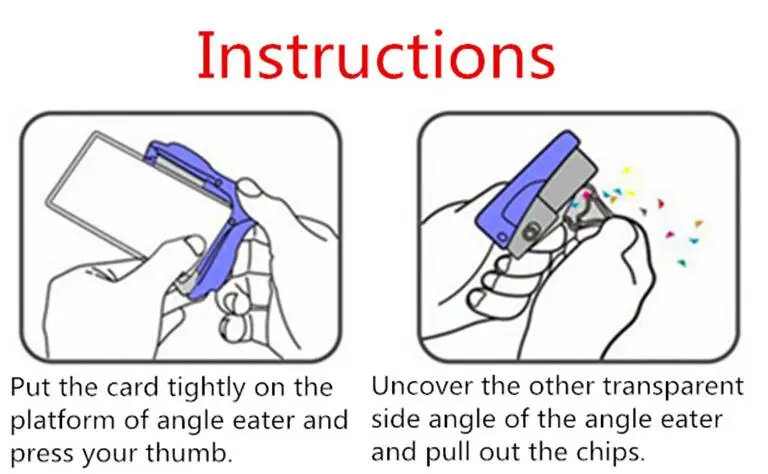 Instructions

Put the card tightly on the platform of angle eater and press your thumb.

Uncover the other transparent side angle of the angle eater and pull out the chips.