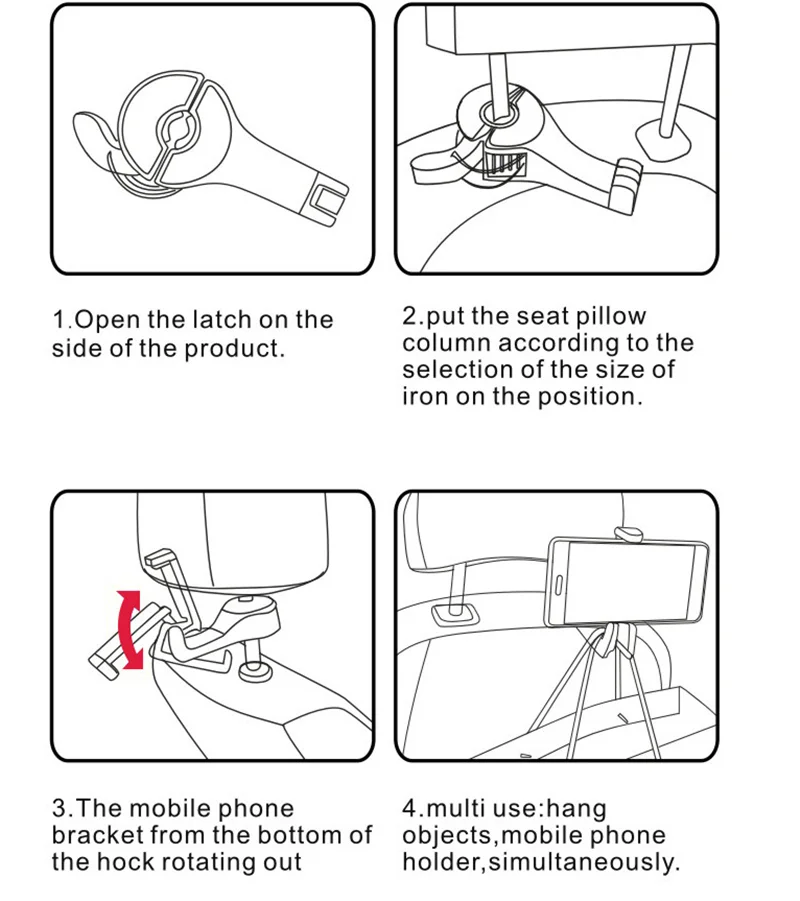 1.Open the latch on the side of the product.

2.put the seat pillow column according to the selection of the size of iron on the position.

3.The mobile phone bracket from the bottom of the hock rotating out

4.multi use:hang objects,mobile phone holder,simultaneously.