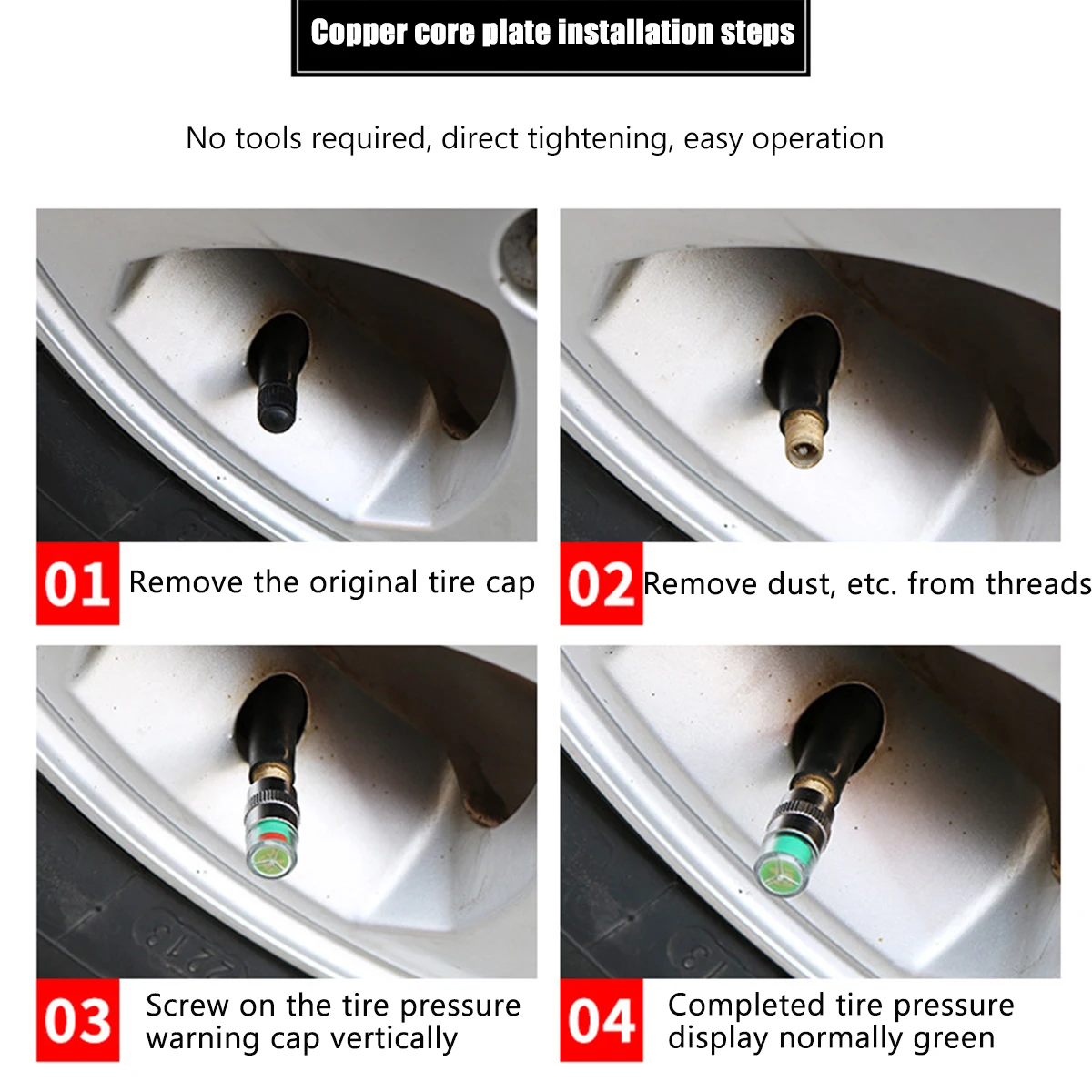 Copper core plate installation steps

No tools required, direct tightening, easy operation

01 Remove the original tire cap

02 Remove dust, etc. from threads

03 Screw on the tire pressure warning cap vertically

04 Completed tire pressure display normally green