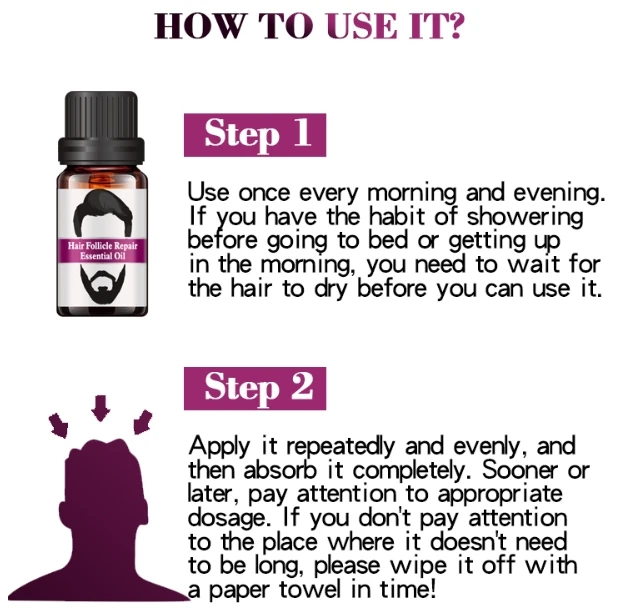 HOW TO USE IT?

Hair Follicle Repair Essential Oil

Step 1

Use once every morning and evening. If you have the habit of showering before going to bed or getting up in the morning, you need to wait for the hair to dry before you can use it.

Step 2

Apply it repeatedly and evenly, and then absorb it completely. Sooner or later, pay attention to appropriate dosage. If you don't pay attention to the place where it doesn't need to be long, please wipe it off with a paper towel in time!