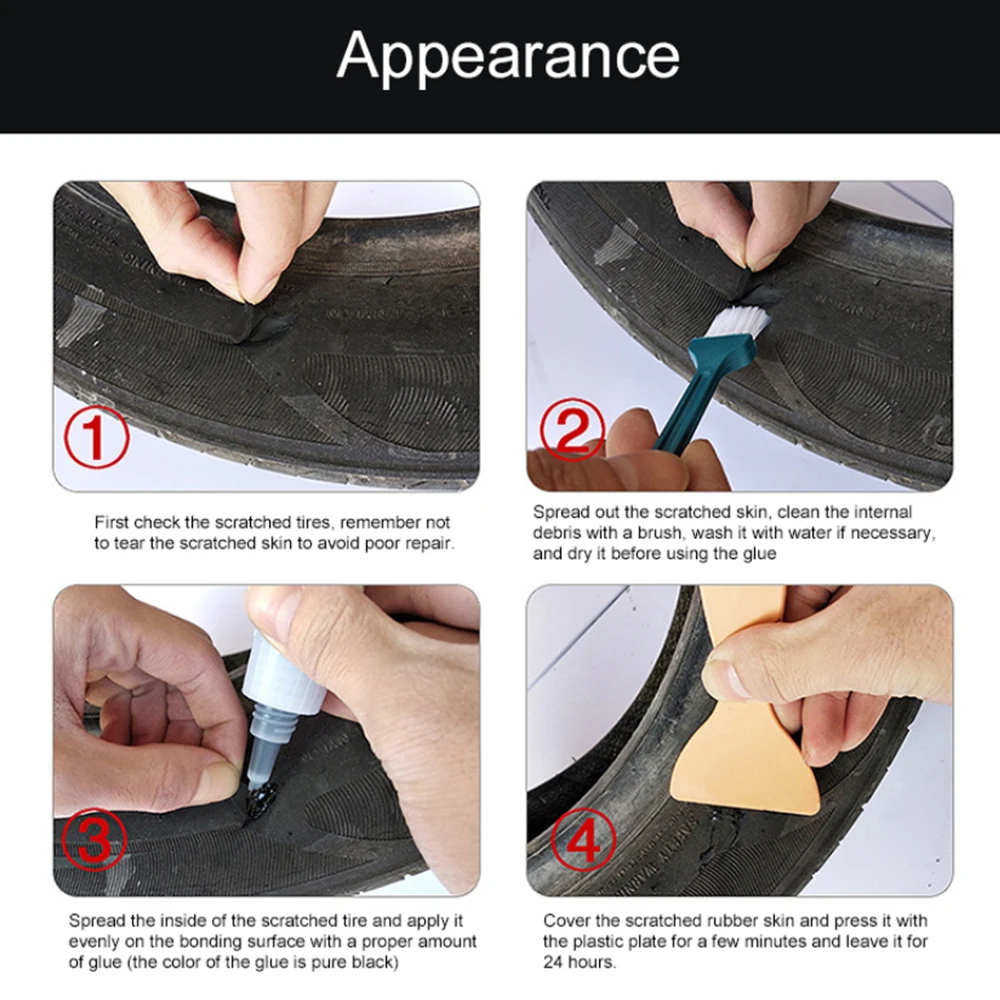 Appearance

1

First check the scratched tires, remember not to tear the scratched skin to avoid poor repair.

2

Spread out the scratched skin, clean the internal debris with a brush, wash it with water if necessary, and dry it before using the glue

3

Spread the inside of the scratched tire and apply it evenly on the bonding surface with a proper amount of glue (the color of the glue is pure black)

4

Cover the scratched rubber skin and press it with the plastic plate for a few minutes and leave it for 24 hours.