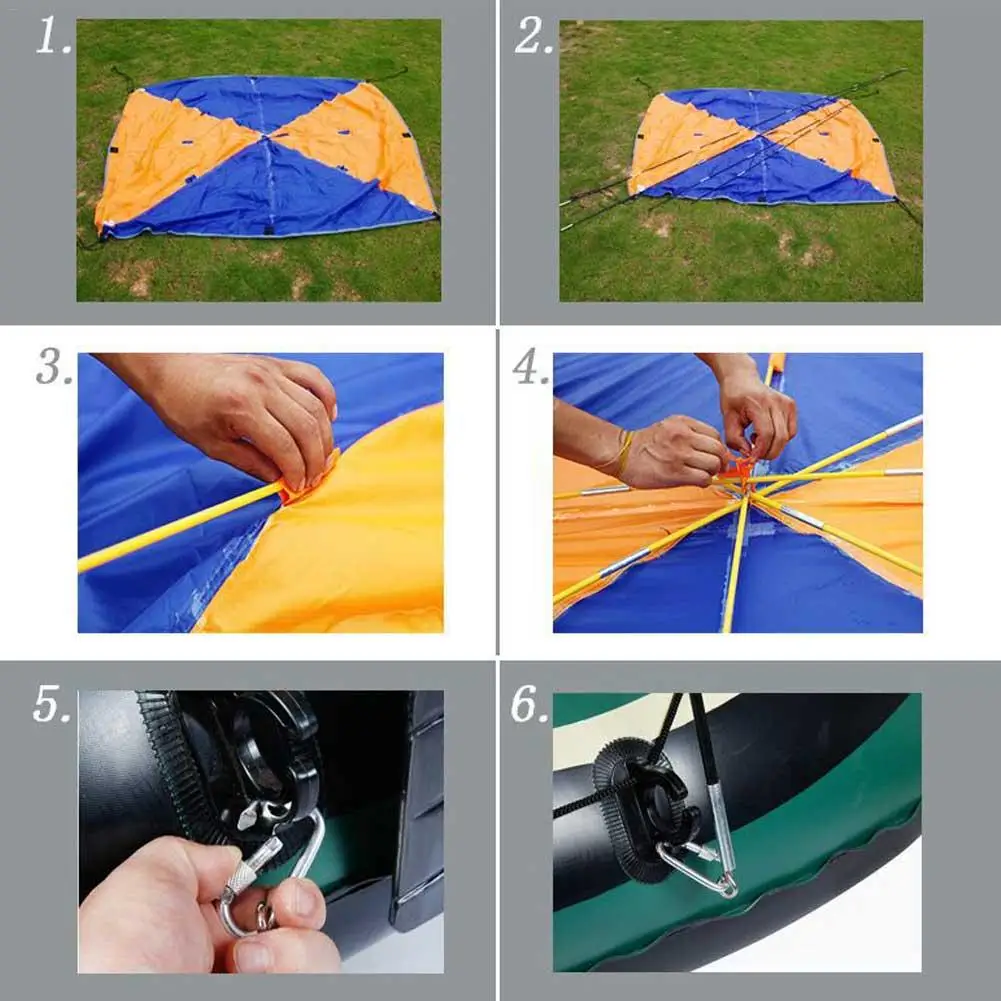 1.

2.

3.

4.

5.

6.