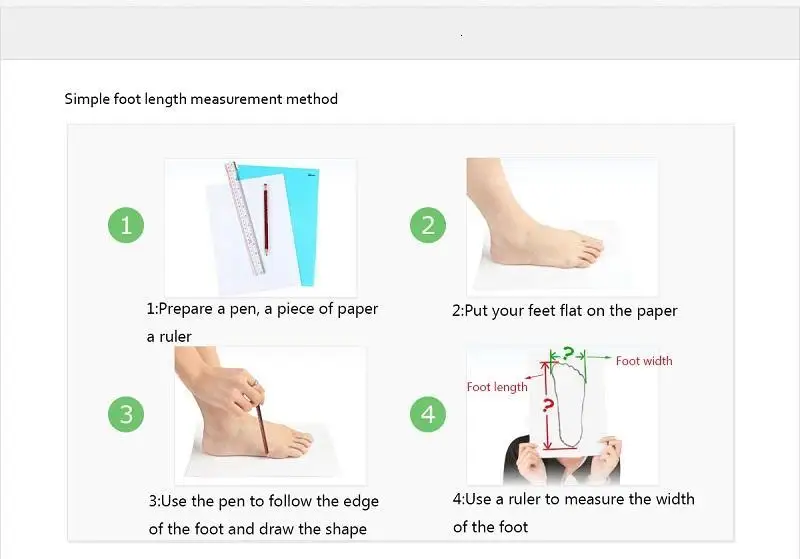 Simple foot length measurement method

1

1:Prepare a pen, a piece of paper a ruler

2

2:Put your feet flat on the paper

3

3:Use the pen to follow the edge of the foot and draw the shape

4

?

Foot width

Foot length

?

4:Use a ruler to measure the width of the foot