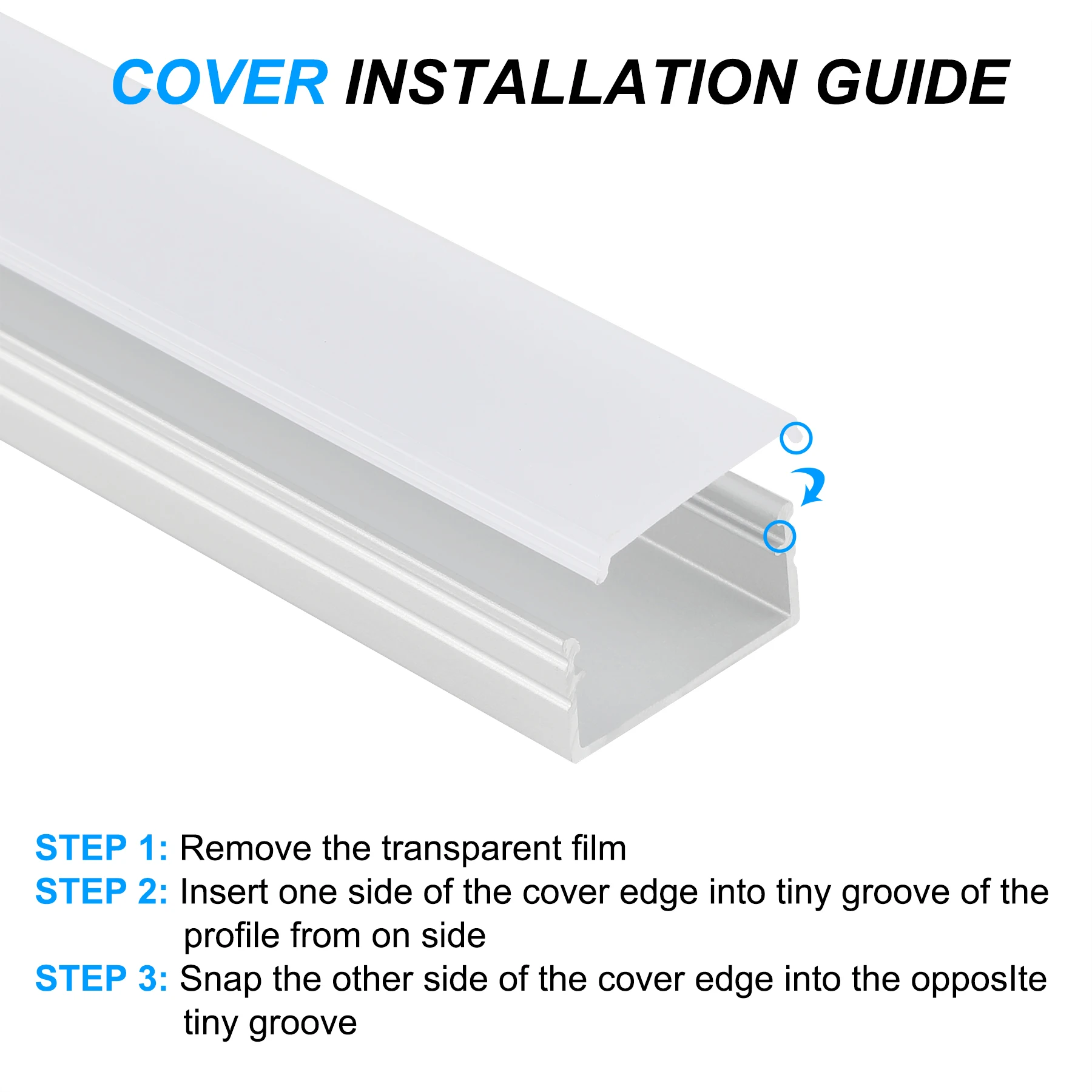 COVER INSTALLATION GUIDE

STEP 1: Remove the transparent film
STEP 2: Insert one side of the cover edge into tiny groove of the profile from on side
STEP 3: Snap the other side of the cover edge into the opposIte tiny groove