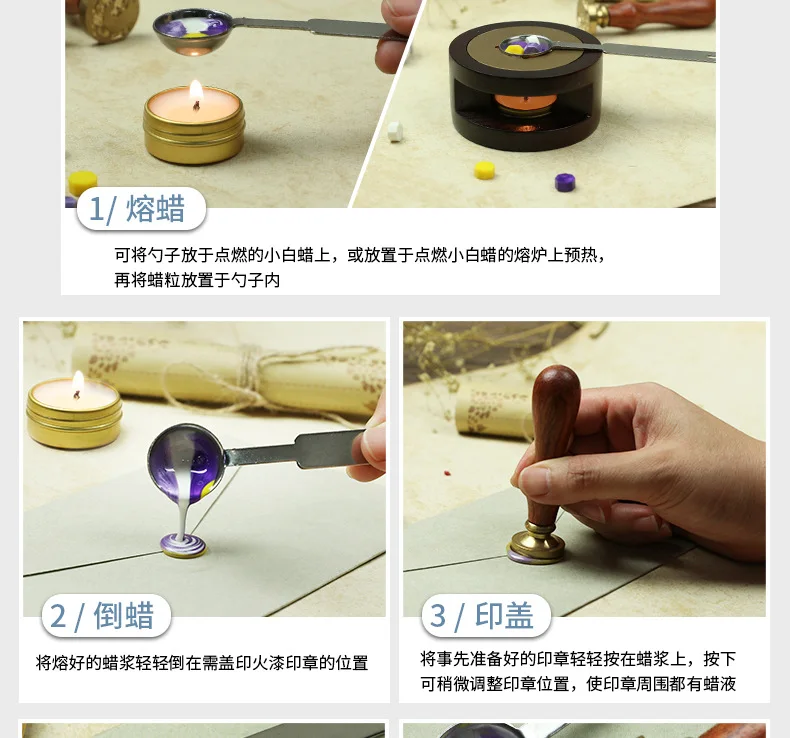 1/ 熔蜡

可将勺子放于点燃的小白蜡上，或放置于点燃小白蜡的熔炉上预热，再将蜡粒放置于勺子内

2 / 倒蜡

将熔好的蜡浆轻轻倒在需盖印火漆印章的位置

3 / 印盖

将事先准备好的印章轻轻按在蜡浆上，按下可稍微调整印章位置，使印章周围都有蜡液