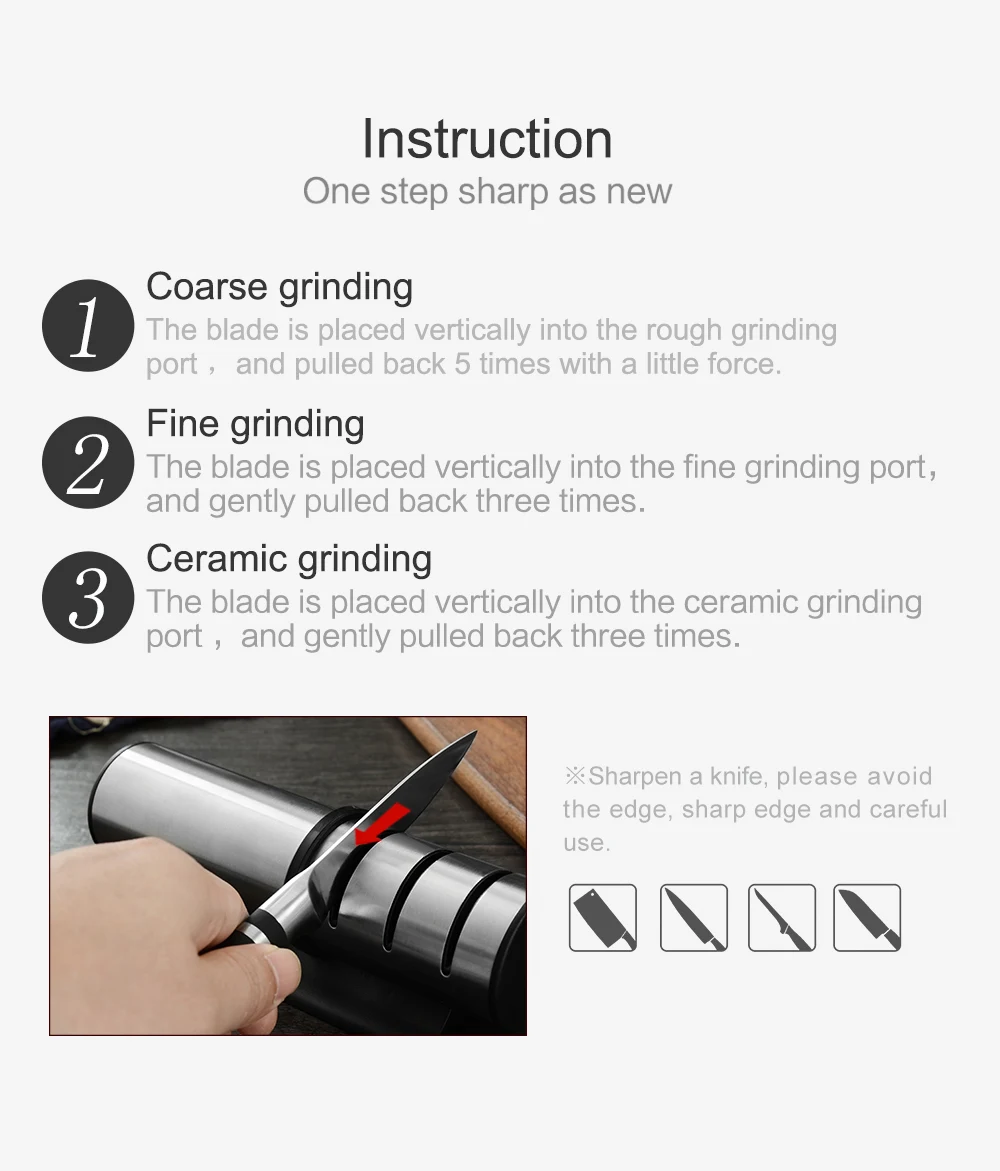 Instruction
One step sharp as new

1
Coarse grinding
The blade is placed vertically into the rough grinding port， and pulled back 5 times with a little force.

2
Fine grinding
The blade is placed vertically into the fine grinding port， and gently pulled back three times.

3
Ceramic grinding
The blade is placed vertically into the ceramic grinding port， and gently pulled back three times.

※Sharpen a knife, please avoid the edge, sharp edge and careful use.