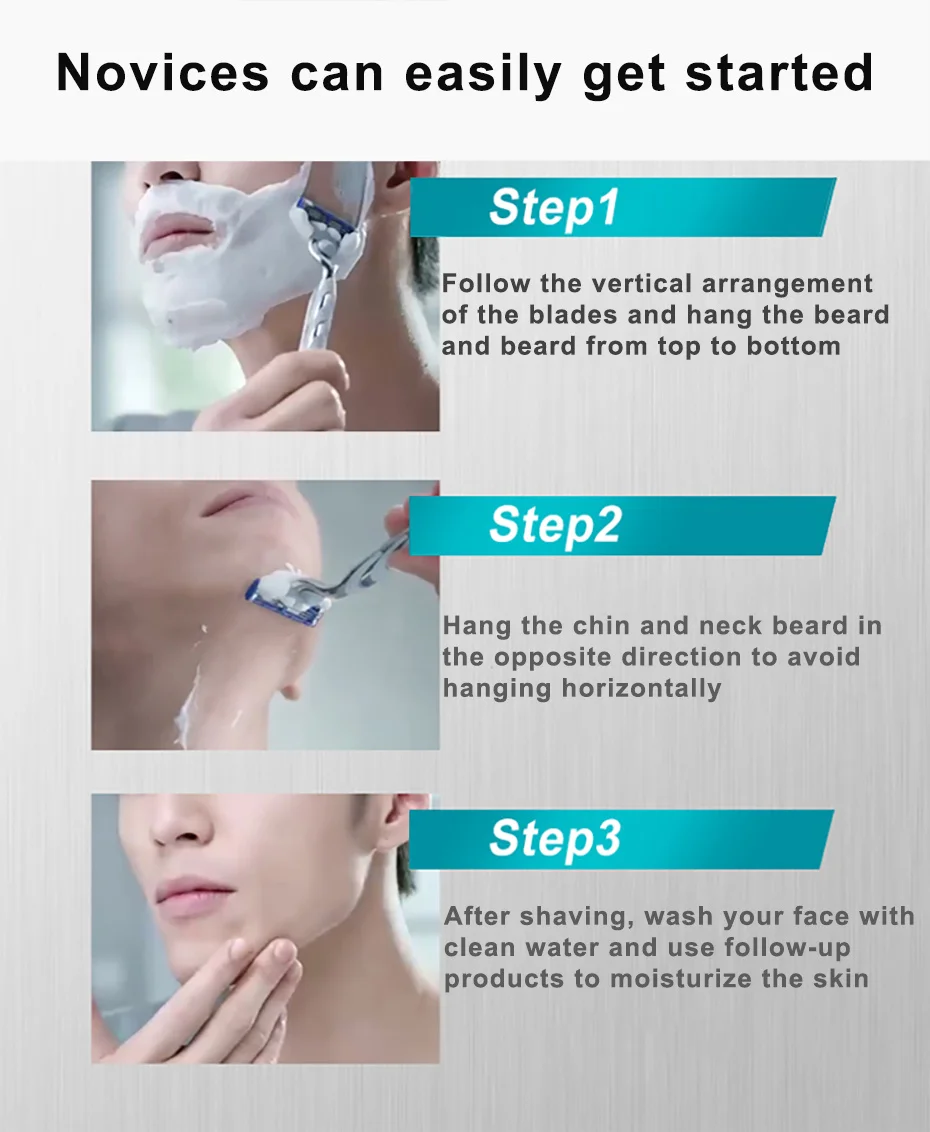 Novices can easily get started

Step1

Follow the vertical arrangement of the blades and hang the beard and beard from top to bottom

Step2

Hang the chin and neck beard in the opposite direction to avoid hanging horizontally

Step3

After shaving, wash your face with clean water and use follow-up products to moisturize the skin