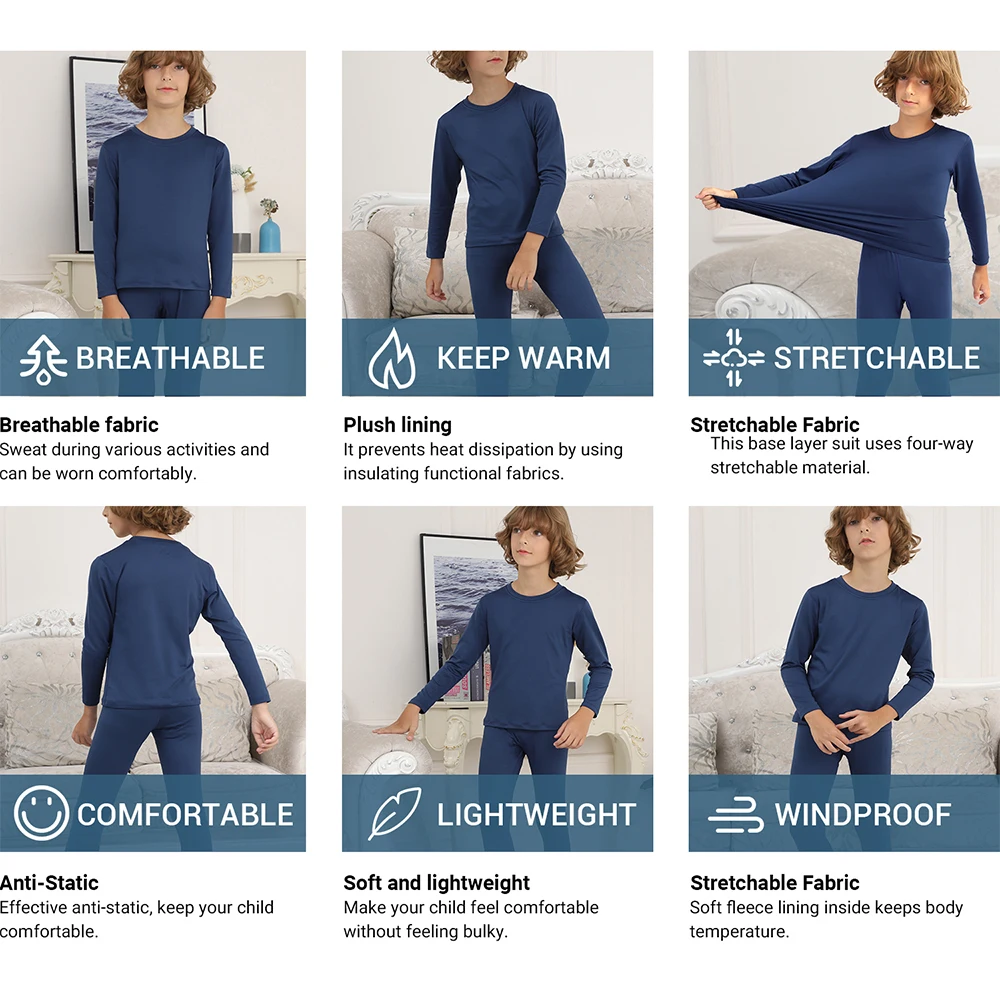 BREATHABLE

Breathable fabric
Sweat during various activities and can be worn comfortably.

KEEP WARM

Plush lining
It prevents heat dissipation by using insulating functional fabrics.

STRETCHABLE

Stretchable Fabric
This base layer suit uses four-way stretchable material.

COMFORTABLE

Anti-Static
Effective anti-static, keep your child comfortable.

LIGHTWEIGHT

Soft and lightweight
Make your child feel comfortable without feeling bulky.

WINDPROOF

Stretchable Fabric
Soft fleece lining inside keeps body temperature.