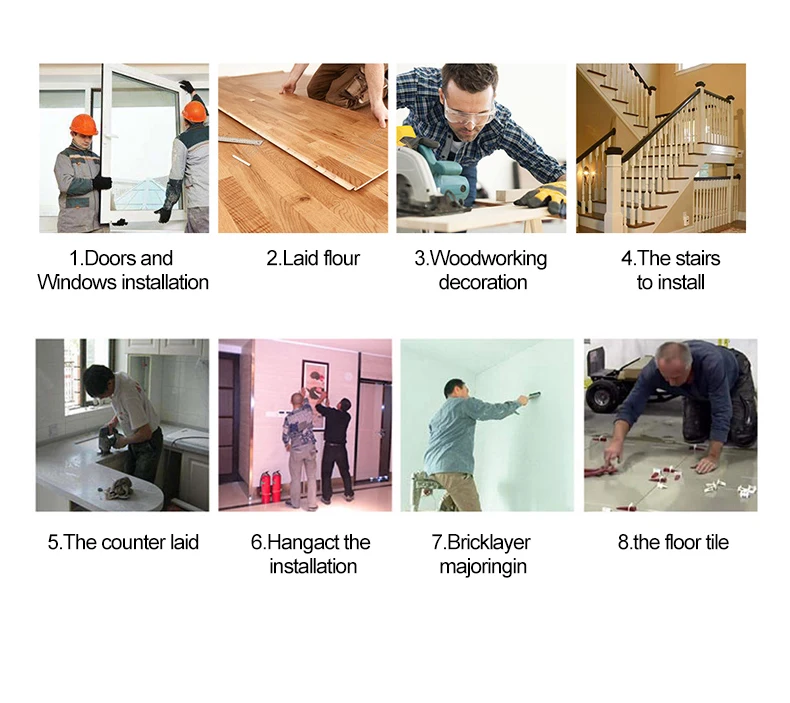 1.Doors and Windows installation

2.Laid flour

3.Woodworking decoration

4.The stairs to install

5.The counter laid

6.Hangact the installation

7.Bricklayer majoringin

8.the floor tile