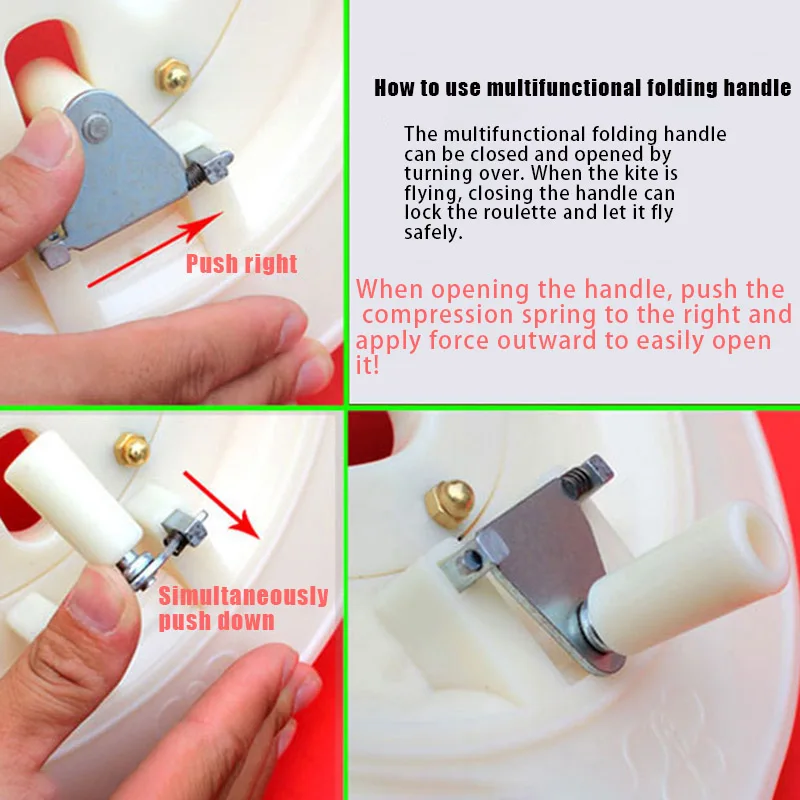 Push right

How to use multifunctional folding handle

The multifunctional folding handle can be closed and opened by turning over. When the kite is flying, closing the handle can lock the roulette and let it fly safely.

When opening the handle, push the compression spring to the right and apply force outward to easily open it!

Simultaneously push down