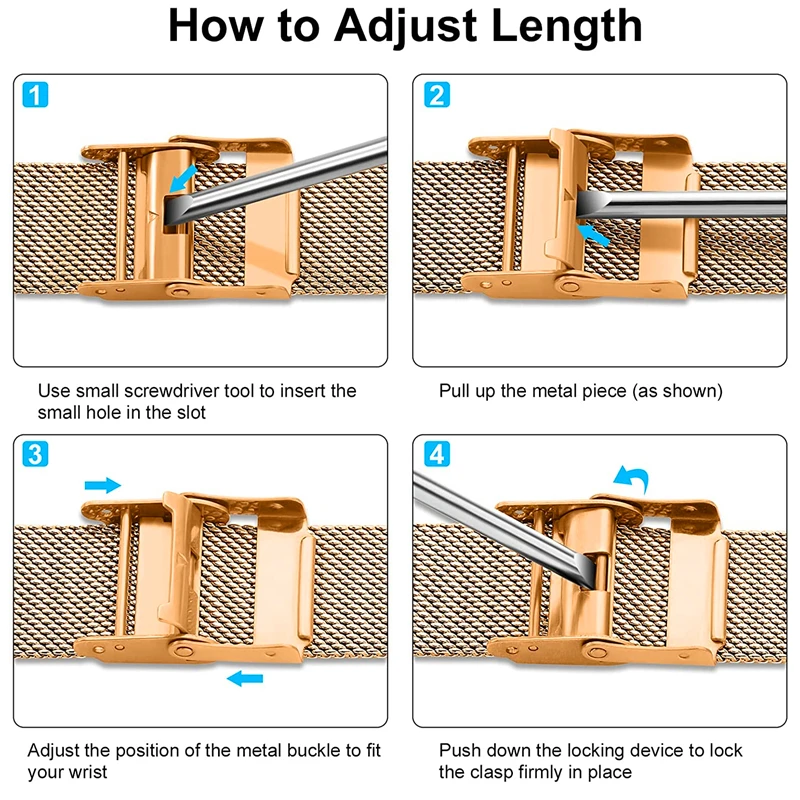 How to Adjust Length

1

Use small screwdriver tool to insert the small hole in the slot

2

Pull up the metal piece (as shown)

3

Adjust the position of the metal buckle to fit your wrist

4

Push down the locking device to lock the clasp firmly in place