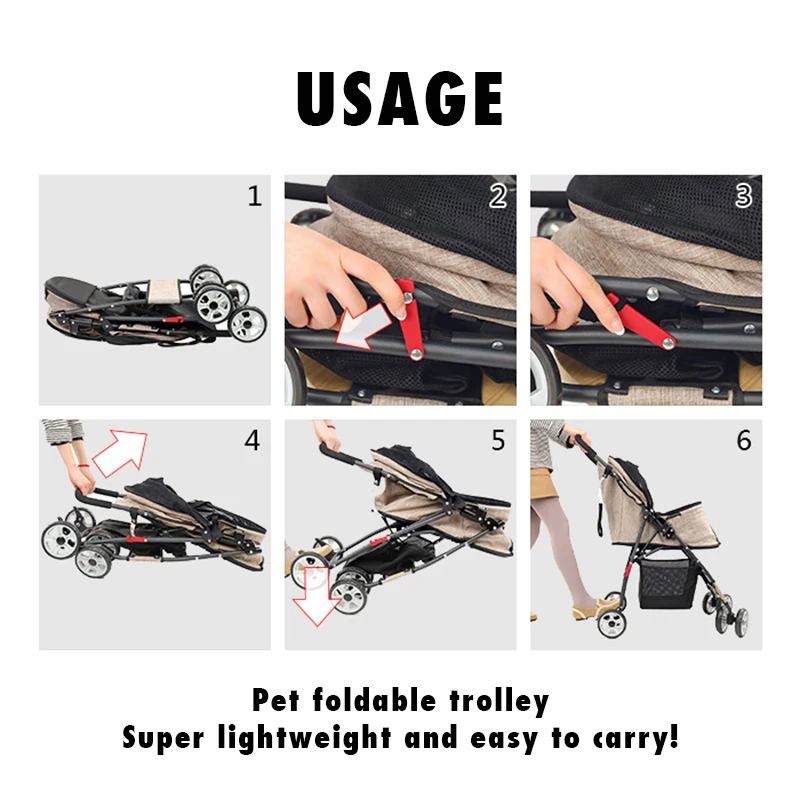 USAGE

1

2

3

4

5

6

Pet foldable trolley
Super lightweight and easy to carry!