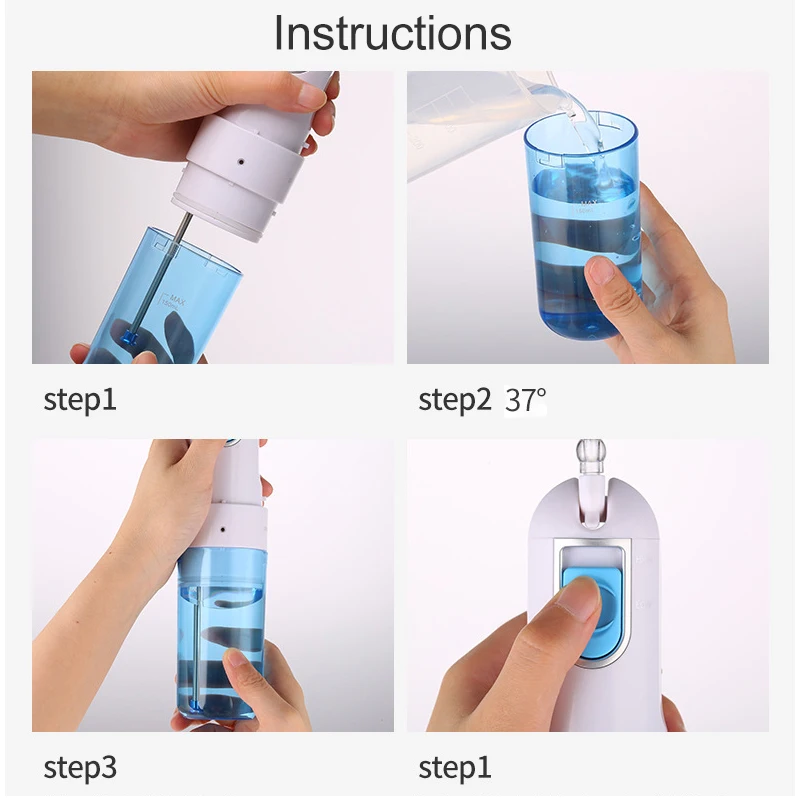 Instructions

MAX

step1

MAX

step2 37°

step3

step1