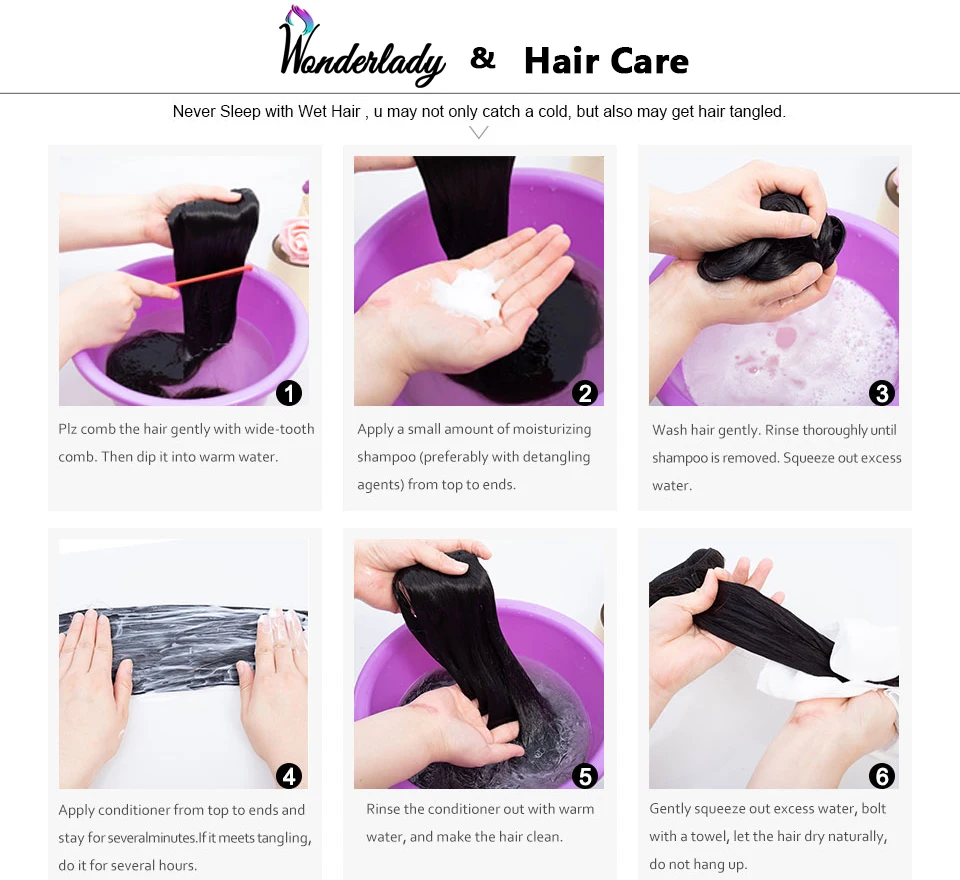 Wonderlady & Hair Care

Never Sleep with Wet Hair , u may not only catch a cold, but also may get hair tangled.

1
Plz comb the hair gently with wide-tooth comb. Then dip it into warm water.

2
Apply a small amount of moisturizing shampoo (preferably with detangling agents) from top to ends.

3
Wash hair gently. Rinse thoroughly until shampoo is removed. Squeeze out excess water.

4
Apply conditioner from top to ends and stay for severalminutes.If it meets tangling, do it for several hours.

5
Rinse the conditioner out with warm water, and make the hair clean.

6
Gently squeeze out excess water, bolt with a towel, let the hair dry naturally, do not hang up.