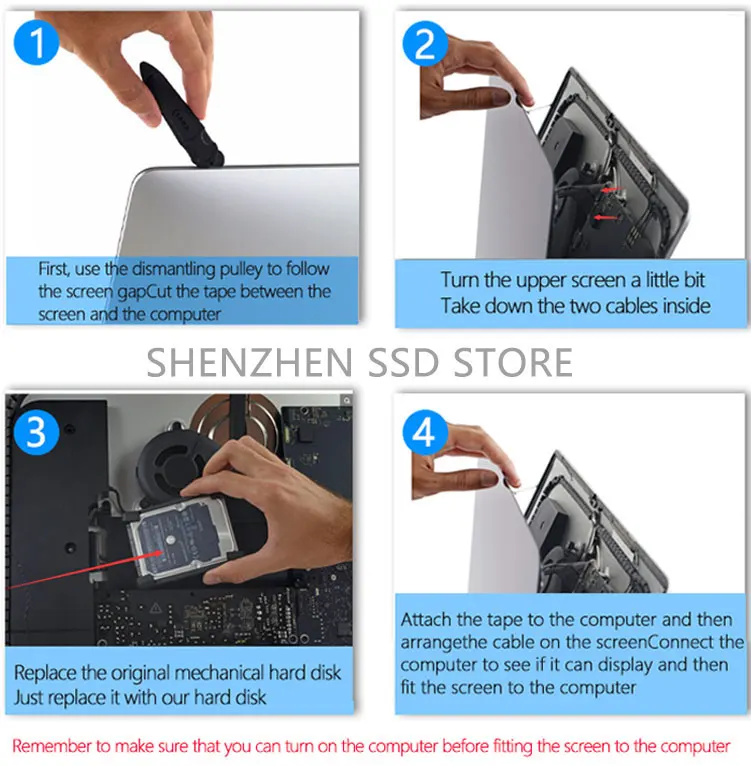 1

First, use the dismantling pulley to follow the screen gapCut the tape between the screen and the computer

2

Turn the upper screen a little bit
Take down the two cables inside

SHENZHEN SSD STORE

3

Replace the original mechanical hard disk
Just replace it with our hard disk

4

Attach the tape to the computer and then arrangethe cable on the screenConnect the computer to see if it can display and then fit the screen to the computer

Remember to make sure that you can turn on the computer before fitting the screen to the computer