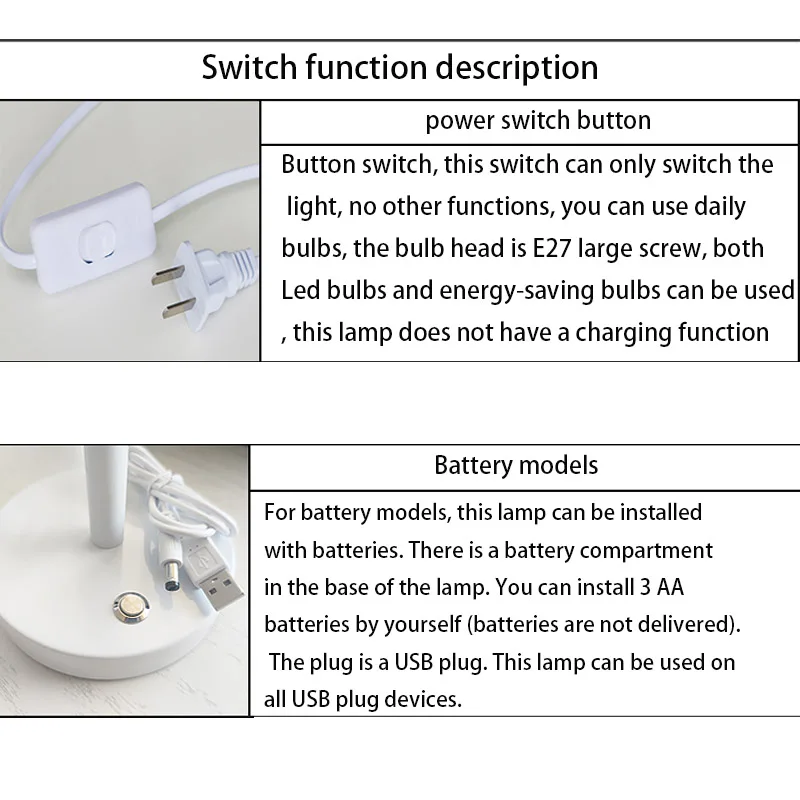 Switch function description

power switch button

Button switch, this switch can only switch the light, no other functions, you can use daily bulbs, the bulb head is E27 large screw, both Led bulbs and energy-saving bulbs can be used , this lamp does not have a charging function

Battery models

For battery models, this lamp can be installed with batteries. There is a battery compartment in the base of the lamp. You can install 3 AA batteries by yourself (batteries are not delivered). The plug is a USB plug. This lamp can be used on all USB plug devices.