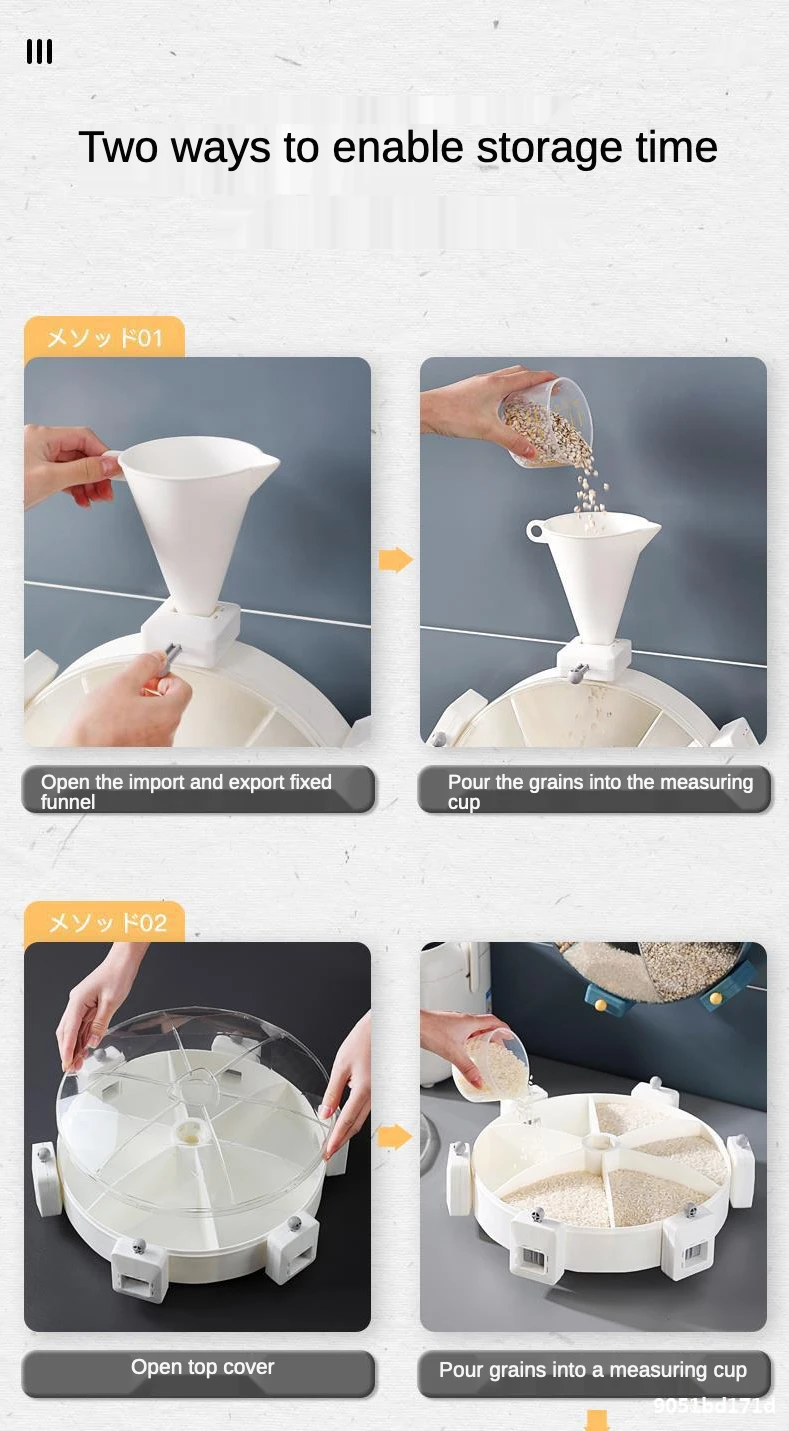 III

Two ways to enable storage time

メソッド01

Open the import and export fixed funnel

Pour the grains into the measuring cup

メソッド02

Open top cover

Pour grains into a measuring cup

9051bd171d