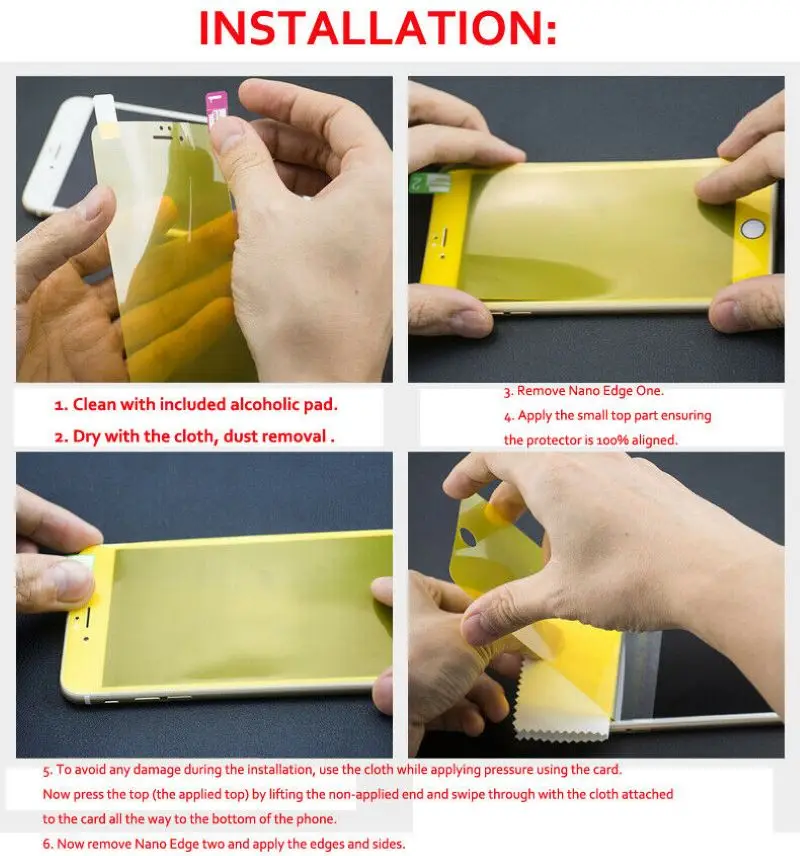 INSTALLATION:

1. Clean with included alcoholic pad.

2. Dry with the cloth, dust removal .

3. Remove Nano Edge One.

4. Apply the small top part ensuring the protector is 100% aligned.

5. To avoid any damage during the installation, use the cloth while applying pressure using the card. Now press the top (the applied top) by lifting the non-applied end and swipe through with the cloth attached to the card all the way to the bottom of the phone.

6. Now remove Nano Edge two and apply the edges and sides.