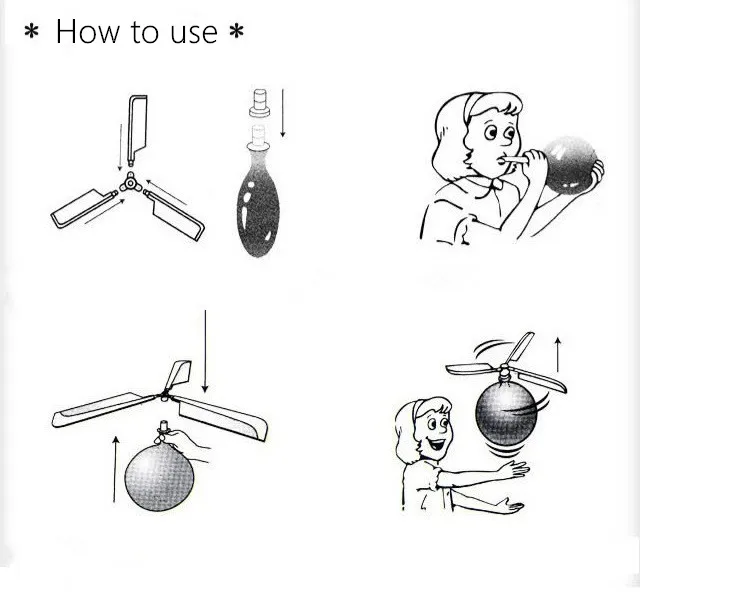 * How to use *