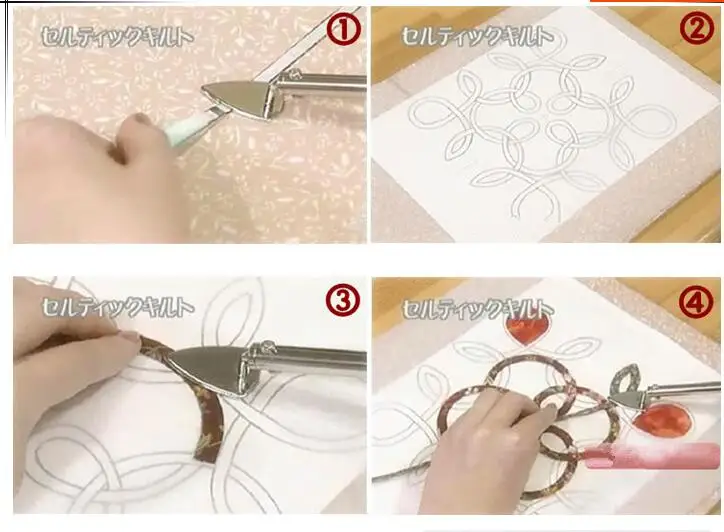 セルティックキルト ①

セルティックキルト ②

セルティックキルト ③

セルティックキルト ④