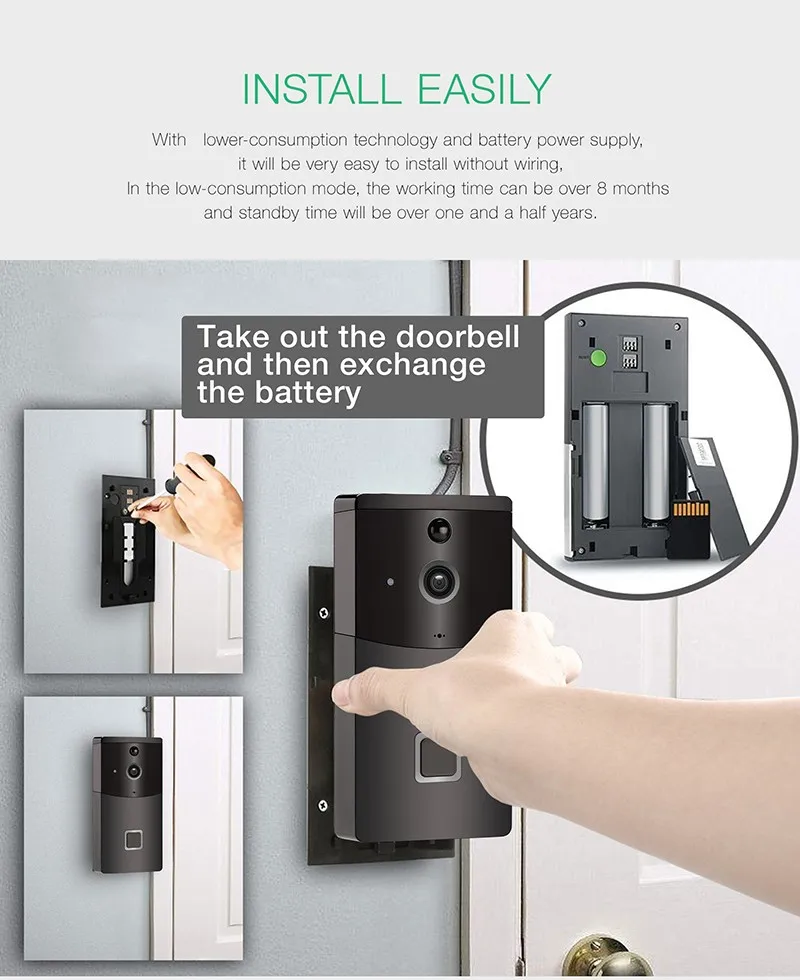 INSTALL EASILY

With lower-consumption technology and battery power supply, it will be very easy to install without wiring, In the low-consumption mode, the working time can be over 8 months and standby time will be over one and a half years.

Take out the doorbell and then exchange the battery