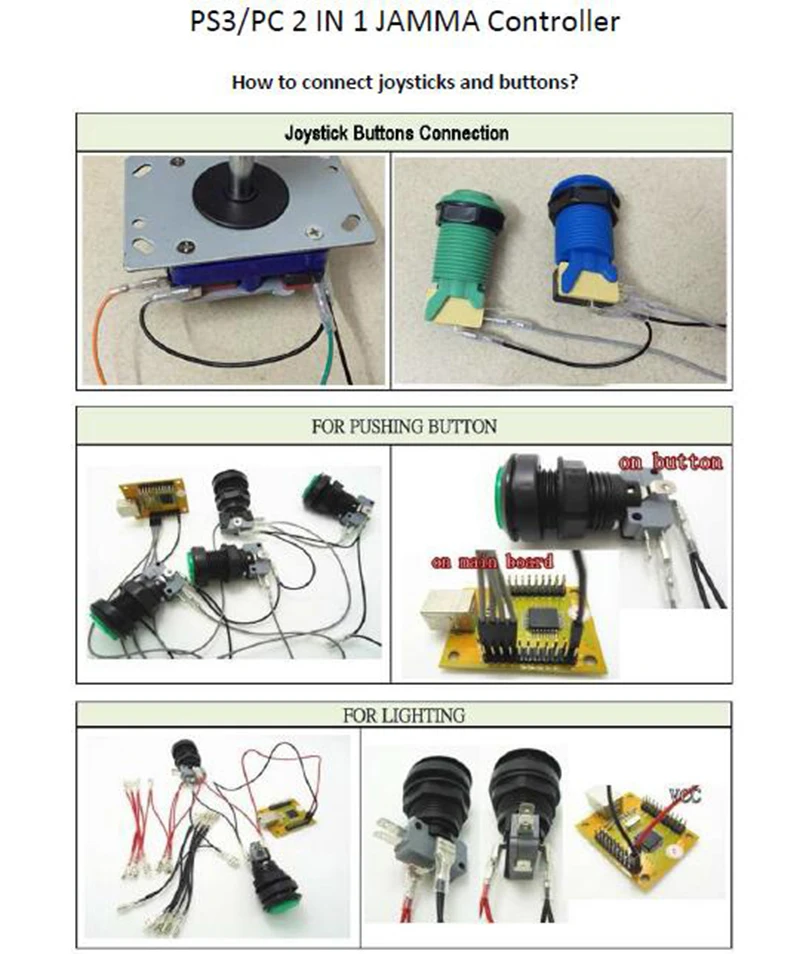 PS3/PC 2 IN 1 JAMMA Controller

How to connect joysticks and buttons?

Joystick Buttons Connection

FOR PUSHING BUTTON

on button

on main board

FOR LIGHTING

VCC